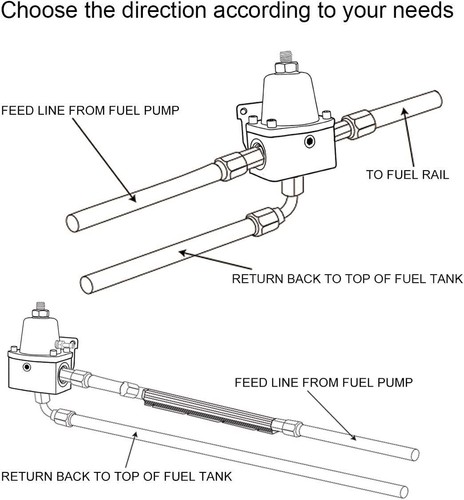 Choose the direction according to your needs

FEED LINE FROM FUEL PUMP

TO FUEL RAIL

RETURN BACK TO TOP OF FUEL TANK

FEED LINE FROM FUEL PUMP

RETURN BACK TO TOP OF FUEL TANK