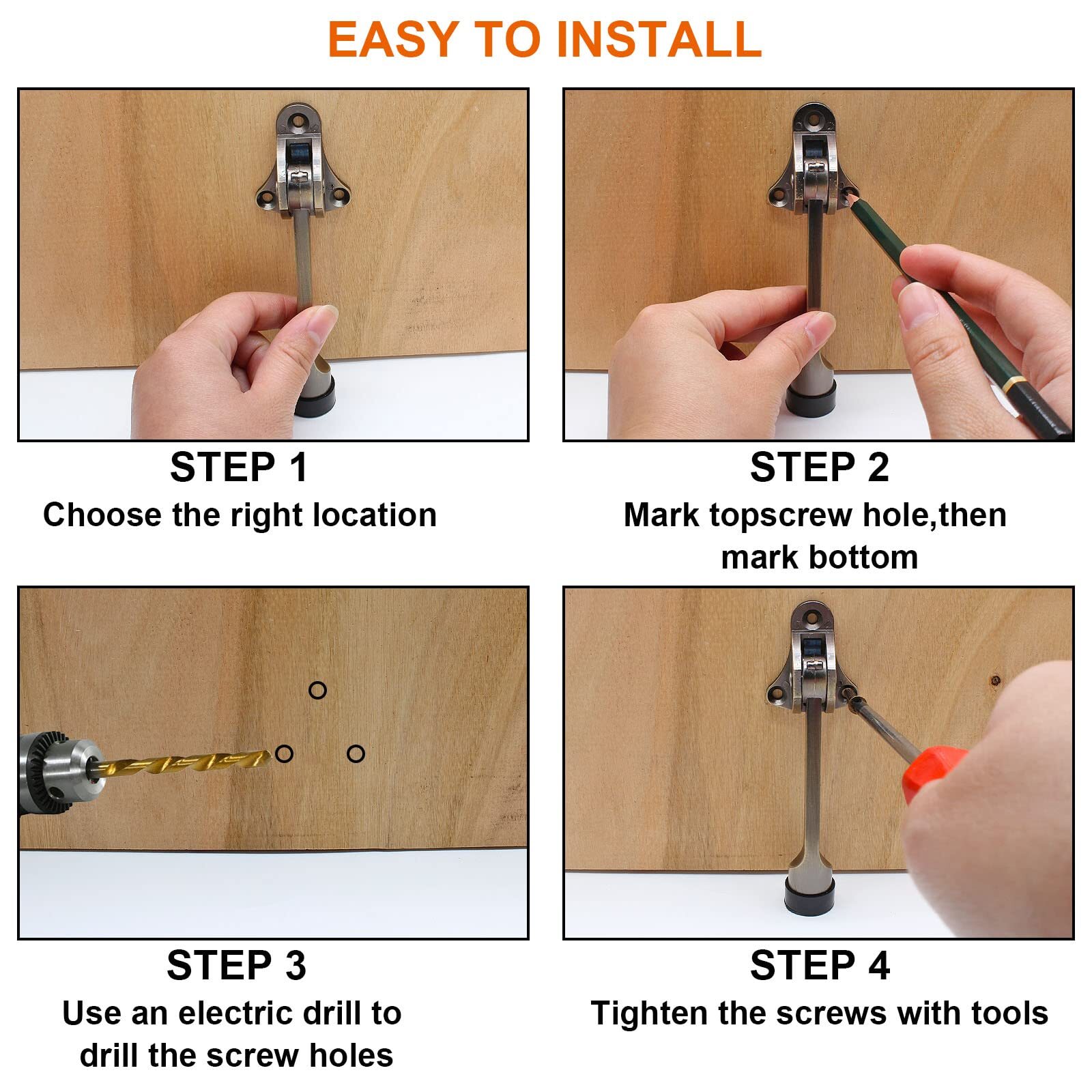 EASY TO INSTALL

STEP 1
Choose the right location

STEP 2
Mark topscrew hole,then mark bottom

STEP 3
Use an electric drill to drill the screw holes

STEP 4
Tighten the screws with tools