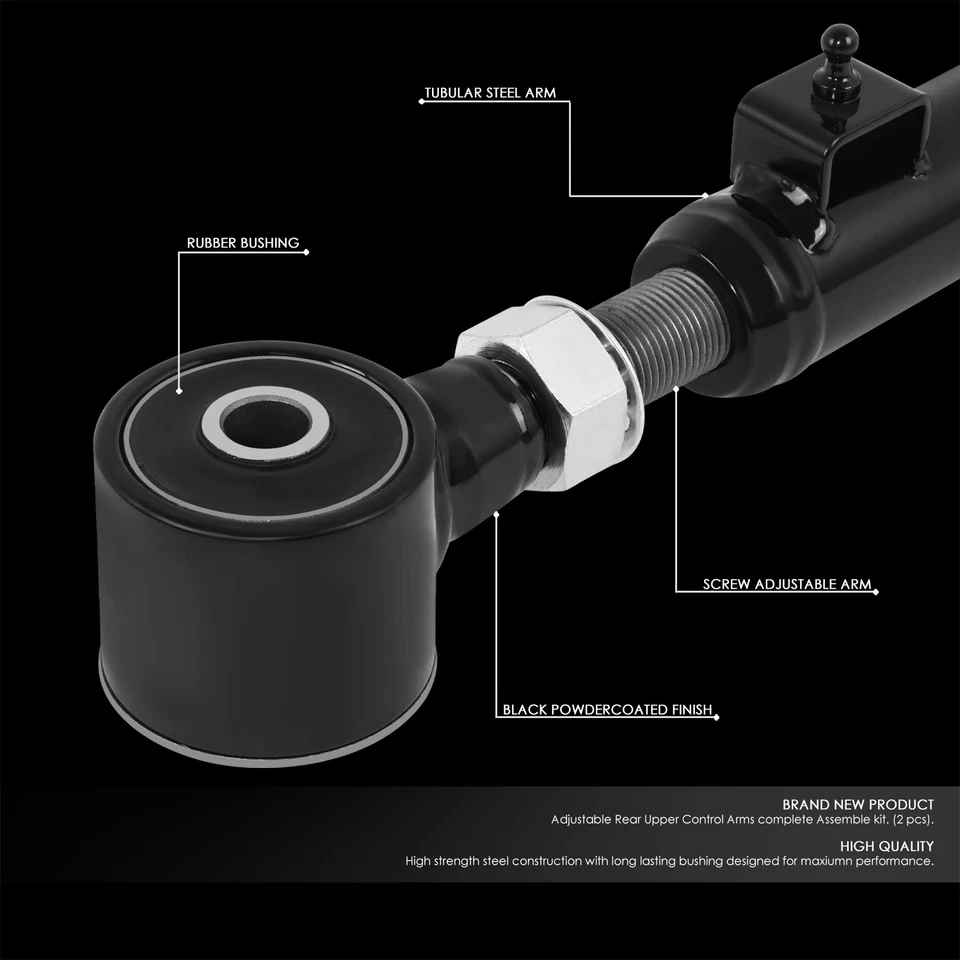 TUBULAR STEEL ARM

RUBBER BUSHING

SCREW ADJUSTABLE ARM

BLACK POWDERCOATED FINISH

BRAND NEW PRODUCT
Adjustable Rear Upper Control Arms complete Assemble kit. (2 pcs).

HIGH QUALITY
High strength steel construction with long lasting bushing designed for maxiumn performance.