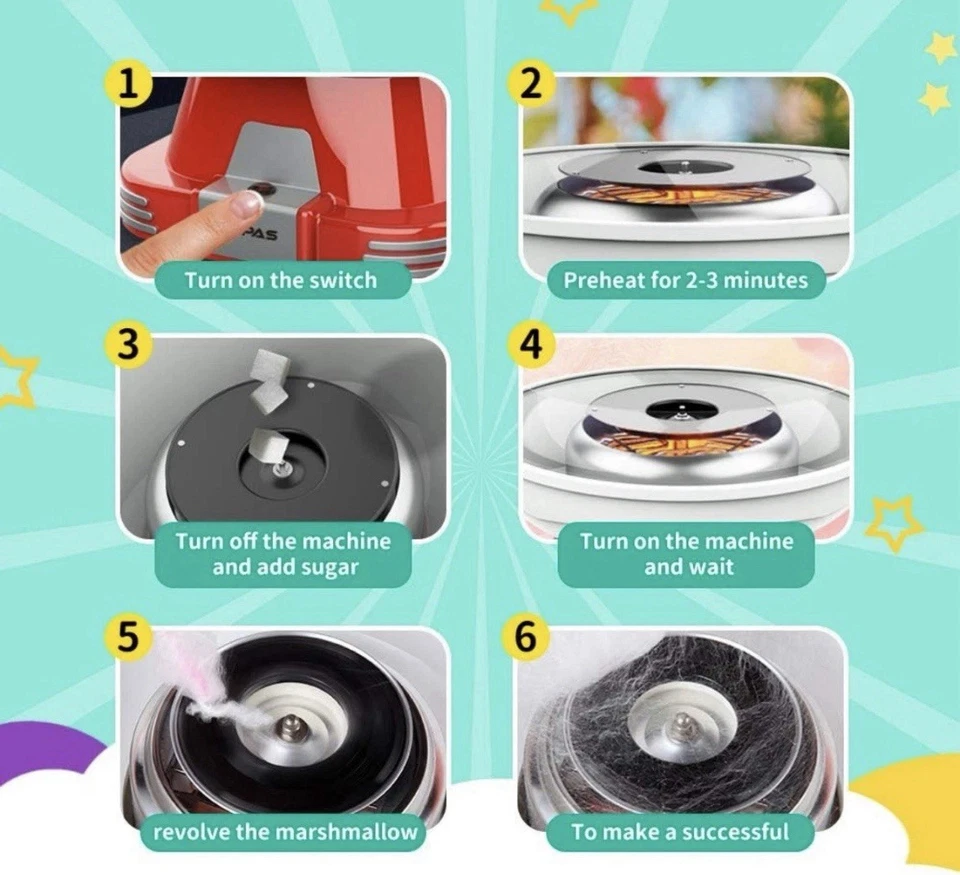 1
PAS
Turn on the switch

2
Preheat for 2-3 minutes

3
Turn off the machine and add sugar

4
Turn on the machine and wait

5
revolve the marshmallow

6
To make a successful