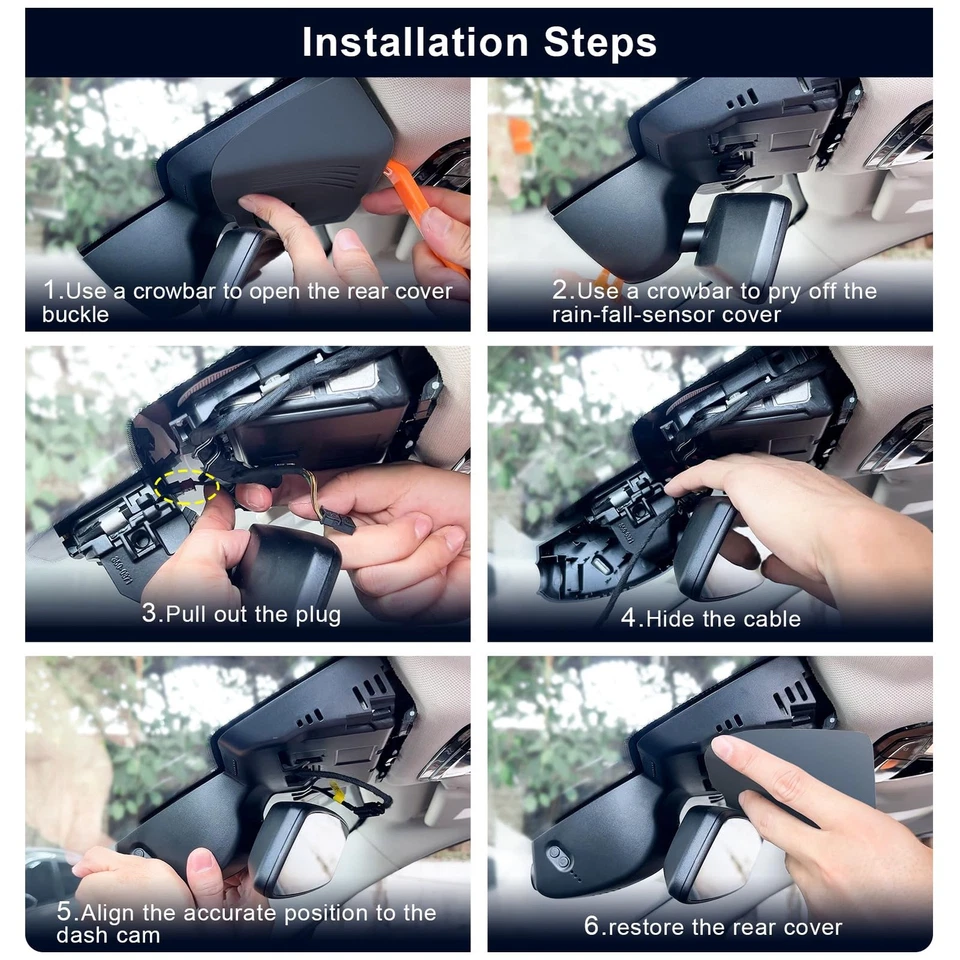 Installation Steps

1.Use a crowbar to open the rear cover buckle

2.Use a crowbar to pry off the rain-fall-sensor cover

3.Pull out the plug

4.Hide the cable

5.Align the accurate position to the dash cam

6.restore the rear cover