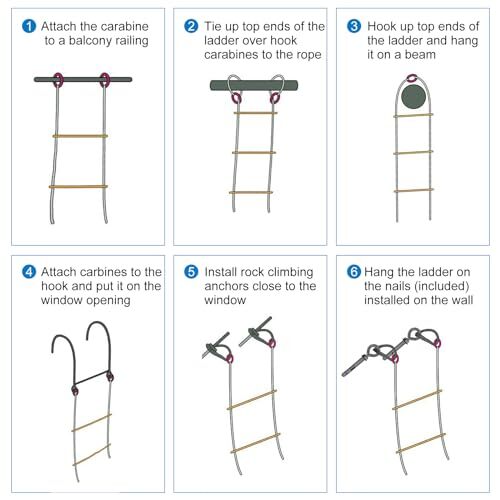 1 Attach the carabine to a balcony railing

2 Tie up top ends of the ladder over hook carabines to the rope

3 Hook up top ends of the ladder and hang it on a beam

4 Attach carbines to the hook and put it on the window opening

5 Install rock climbing anchors close to the window

6 Hang the ladder on the nails (included) installed on the wall