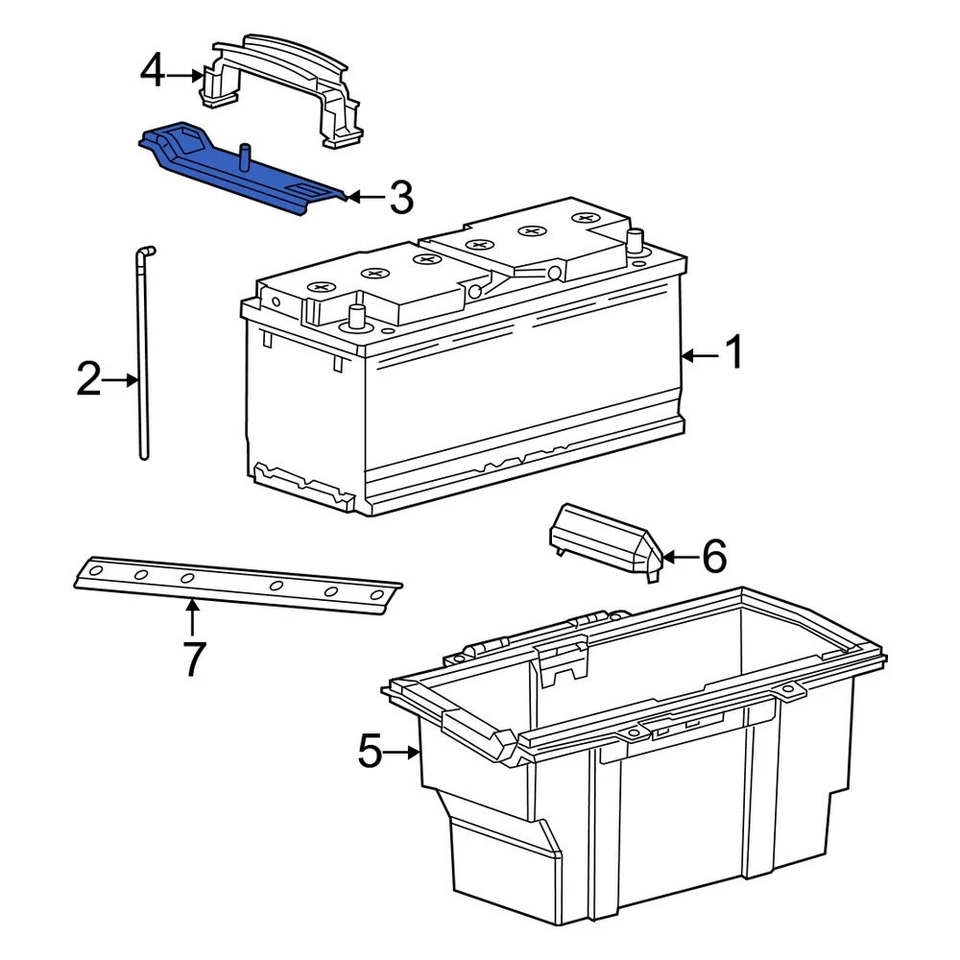 4
3
2
1
6
7
5