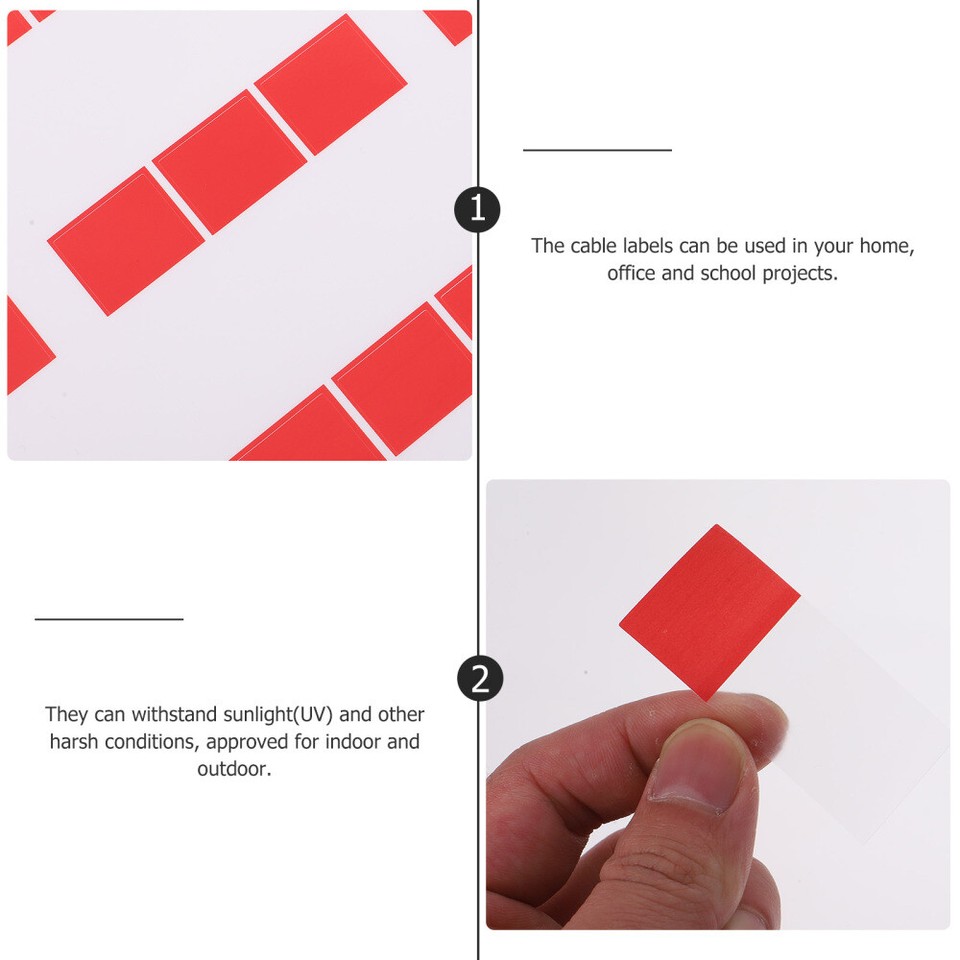 1

The cable labels can be used in your home, office and school projects.

2

They can withstand sunlight(UV) and other harsh conditions, approved for indoor and outdoor.