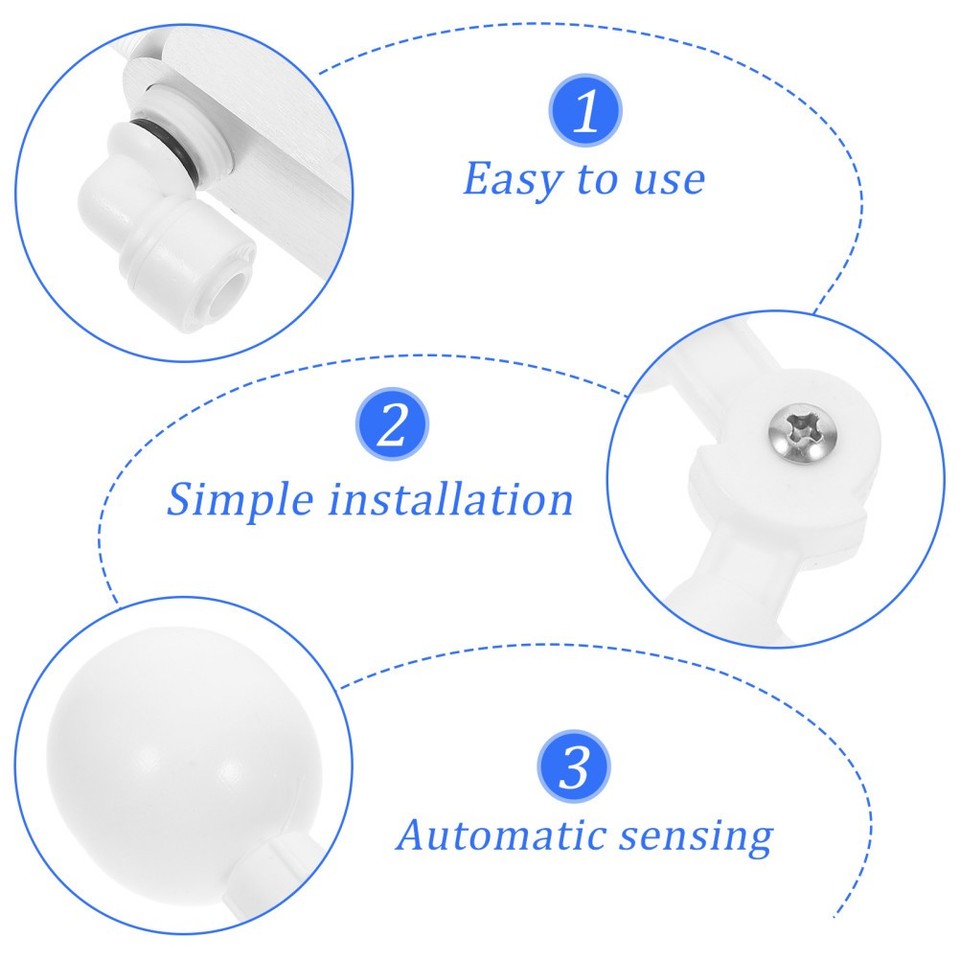 1
Easy to use

2
Simple installation

3
Automatic sensing