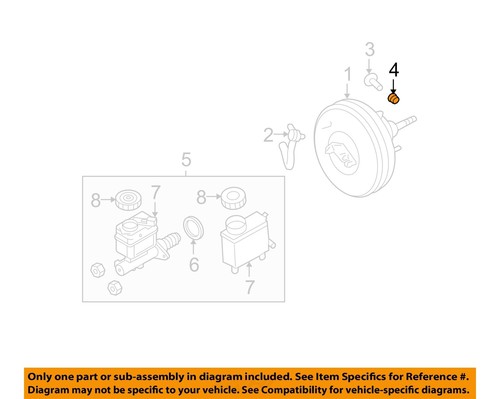 3
4
1
2
5
8
7
8
6
7

Only one part or sub-assembly in diagram included. See Item Specifics for Reference #. Diagram may not be specific to your vehicle. See Compatibility for vehicle-specific diagrams.