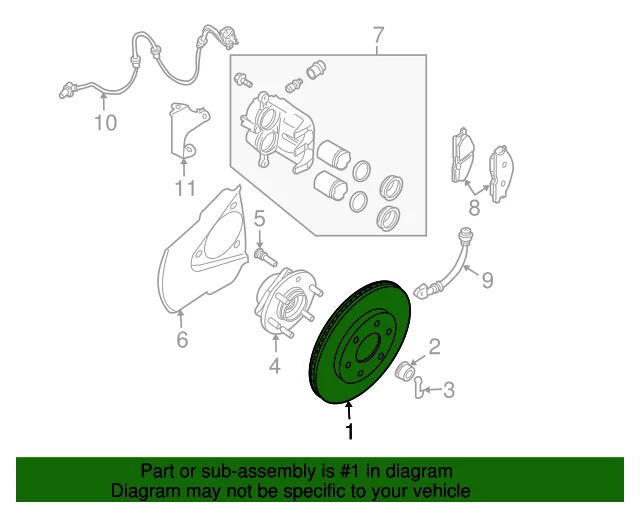 7
10
11
8
5
9
6
4
2
3
1

Part or sub-assembly is #1 in diagram
Diagram may not be specific to your vehicle