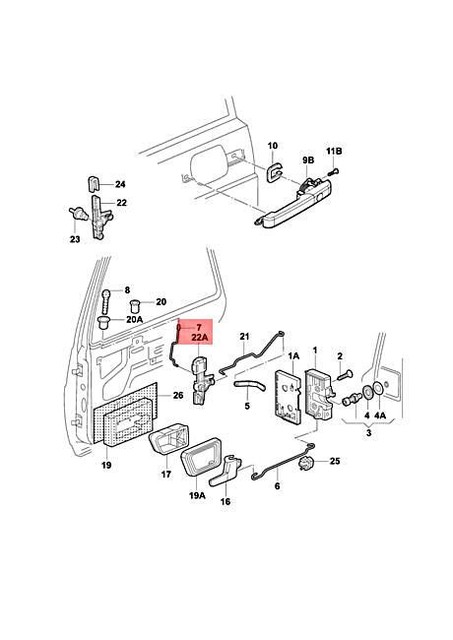 10
9B
11B
24
22
23
8
20
20A
7
22A
21
1A
1
2
26
5
4
4A
3
19
17
19A
16
6
25