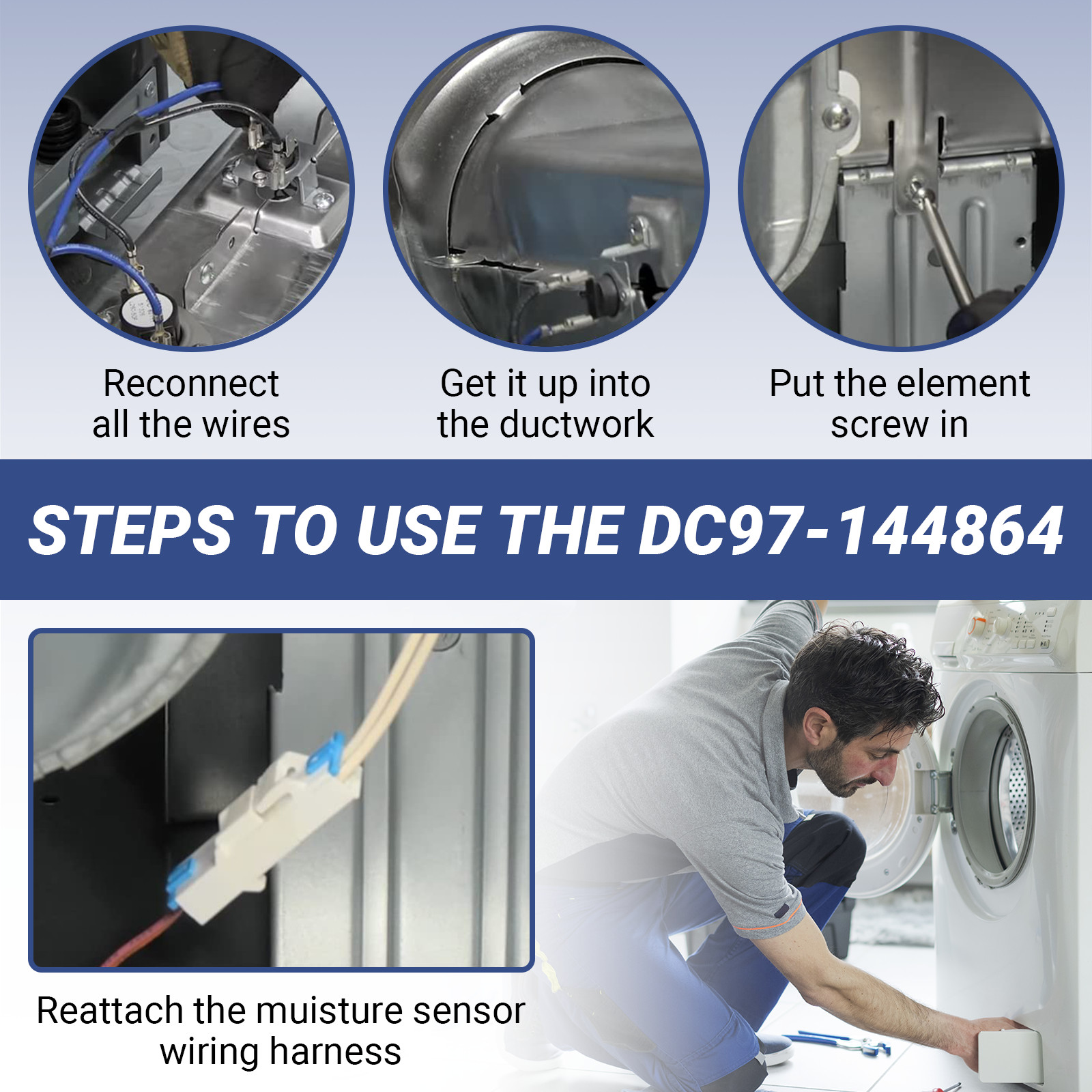 Reconnect all the wires

Get it up into the ductwork

Put the element screw in

STEPS TO USE THE DC97-144864

Reattach the muisture sensor wiring harness