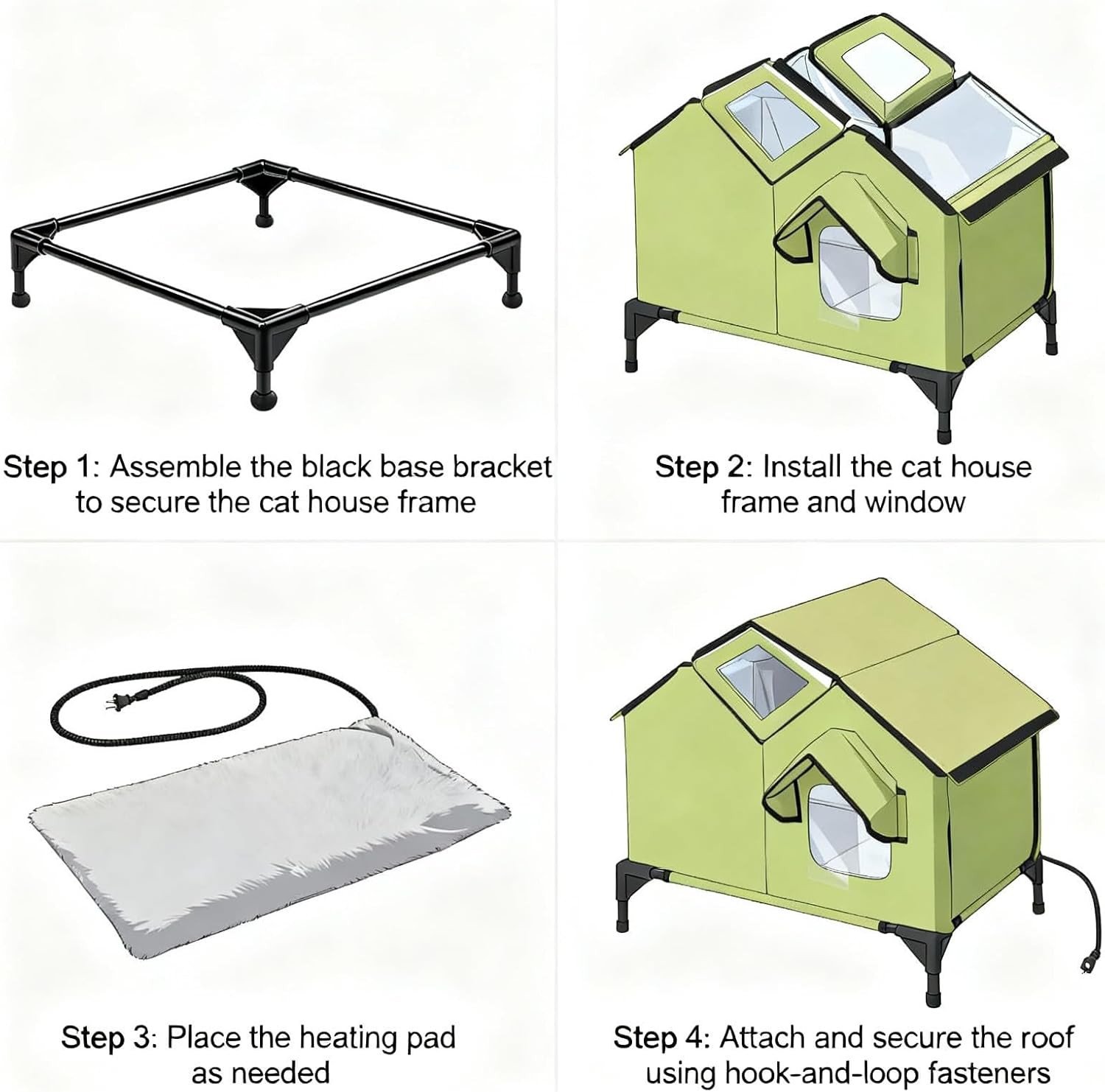 Step 1: Assemble the black base bracket to secure the cat house frame

Step 2: Install the cat house frame and window

Step 3: Place the heating pad as needed

Step 4: Attach and secure the roof using hook-and-loop fasteners