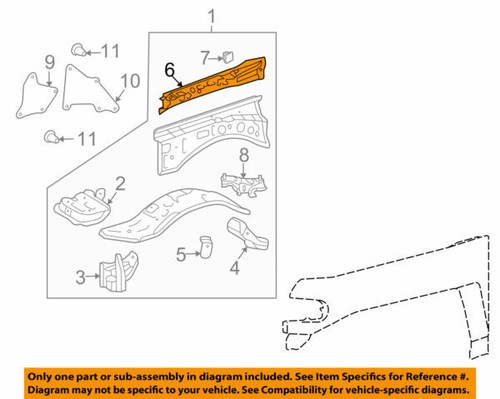 1
11
9
10
7
6
11
8
2
5
4
3

Only one part or sub-assembly in diagram included. See Item Specifics for Reference #.
Diagram may not be specific to your vehicle. See Compatibility for vehicle-specific diagrams.