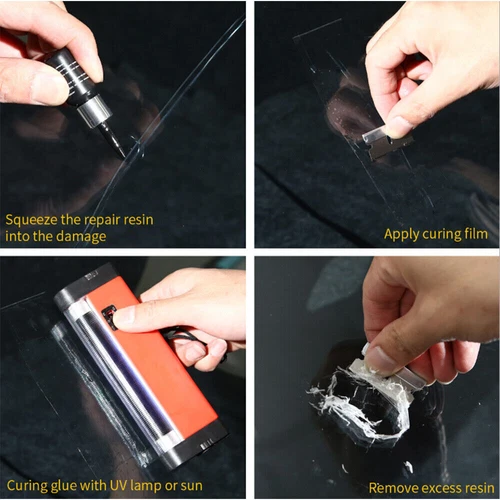 Squeeze the repair resin into the damage

Apply curing film

Curing glue with UV lamp or sun

Remove excess resin