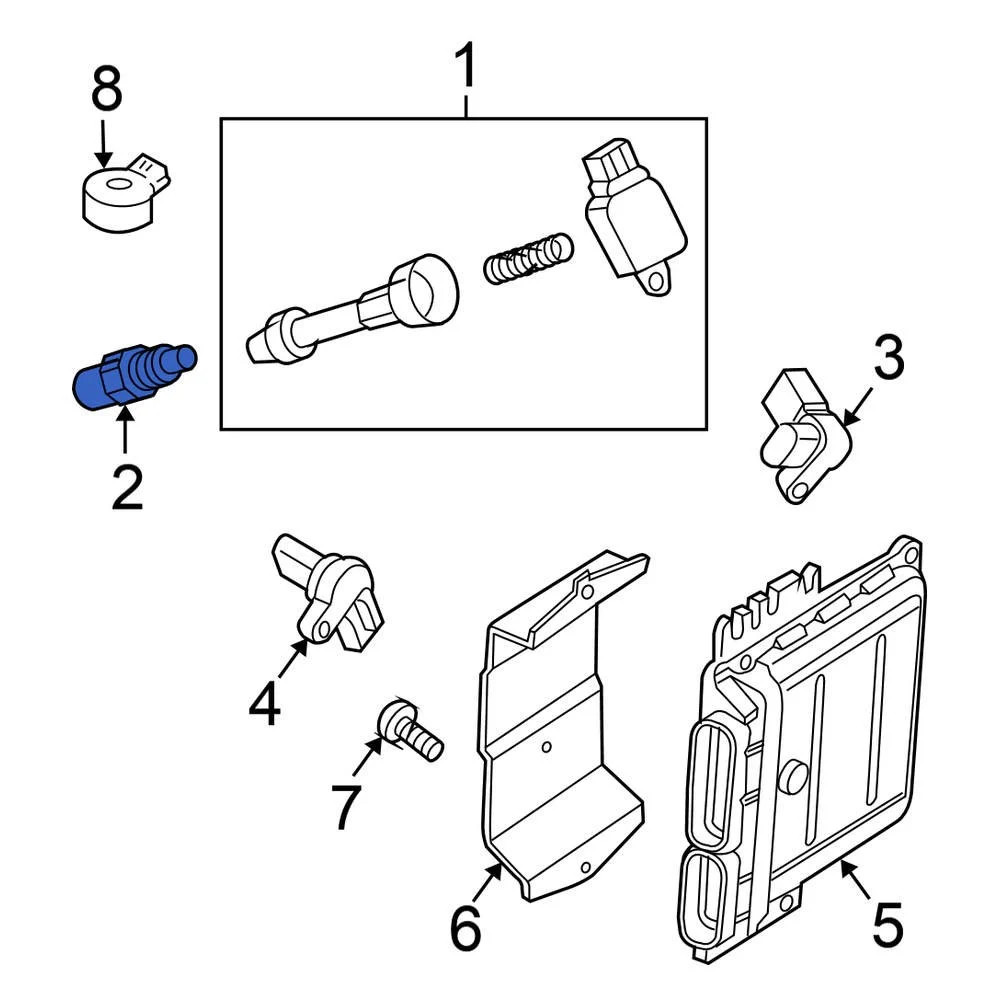 8
1
2
3
4
7
6
5