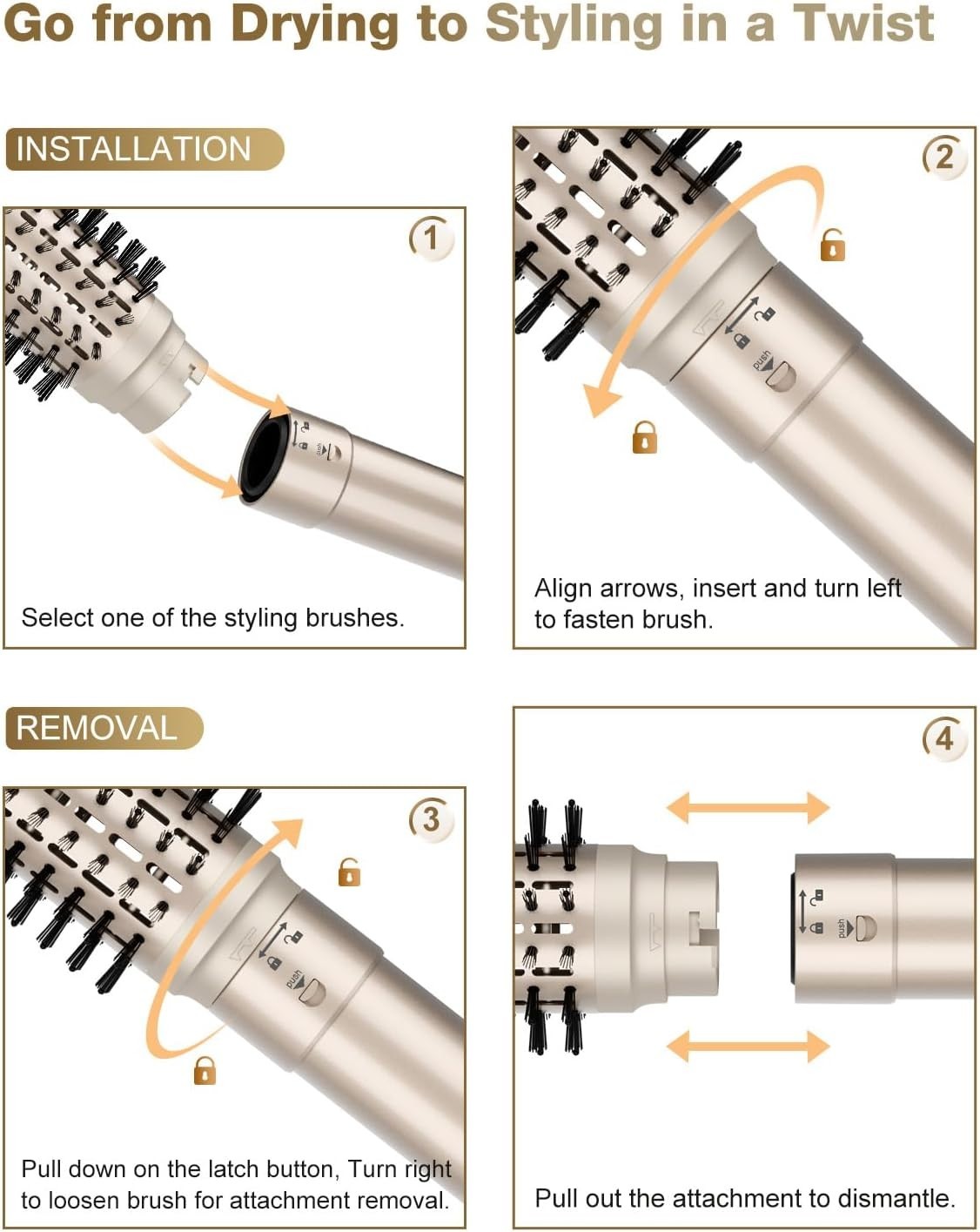 Go from Drying to Styling in a Twist

INSTALLATION

1

push

Select one of the styling brushes.

2

push

Align arrows, insert and turn left to fasten brush.

REMOVAL

3

push

Pull down on the latch button, Turn right to loosen brush for attachment removal.

4

push

Pull out the attachment to dismantle.