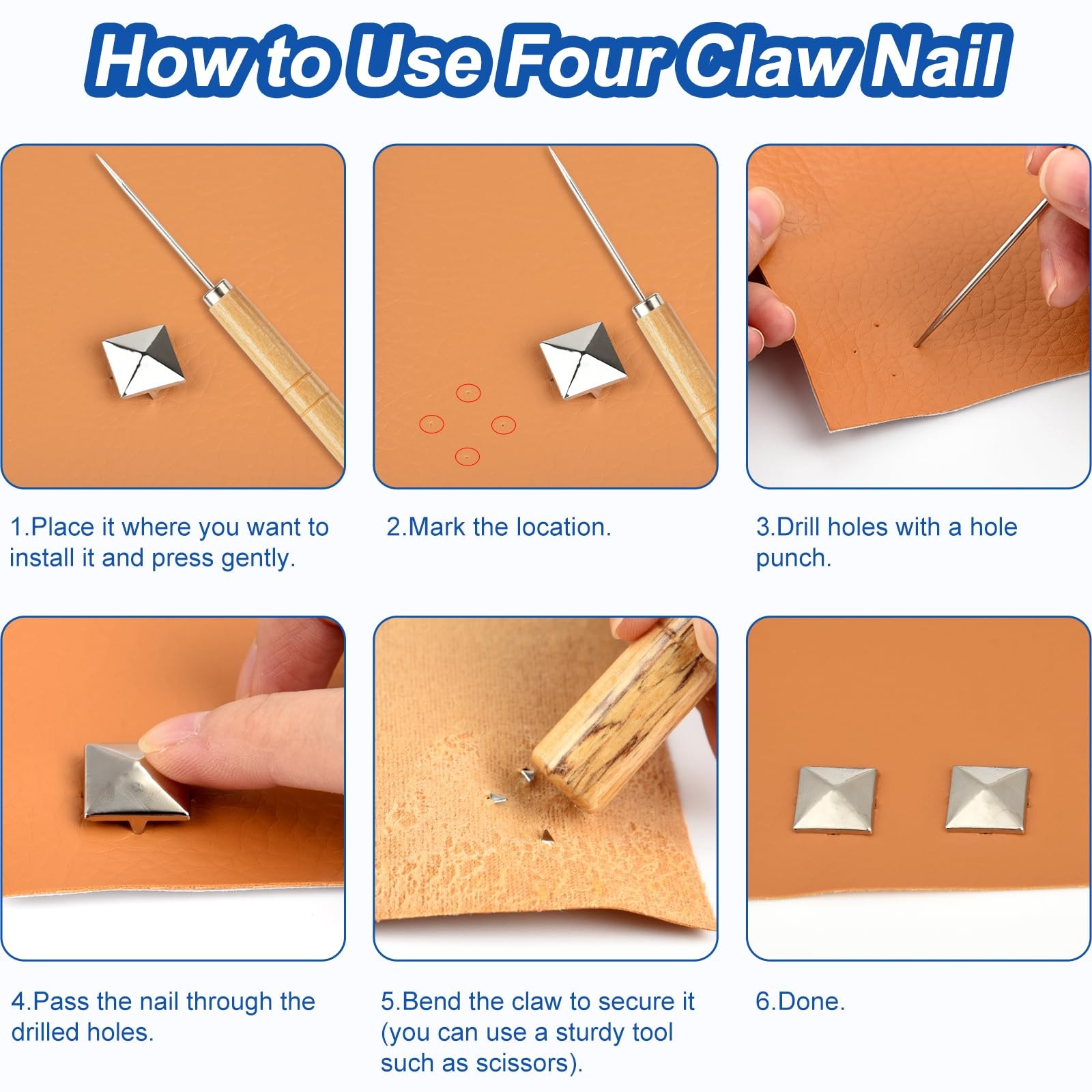 How to Use Four Claw Nail

1.Place it where you want to install it and press gently.

2.Mark the location.

3.Drill holes with a hole punch.

4.Pass the nail through the drilled holes.

5.Bend the claw to secure it (you can use a sturdy tool such as scissors).

6.Done.