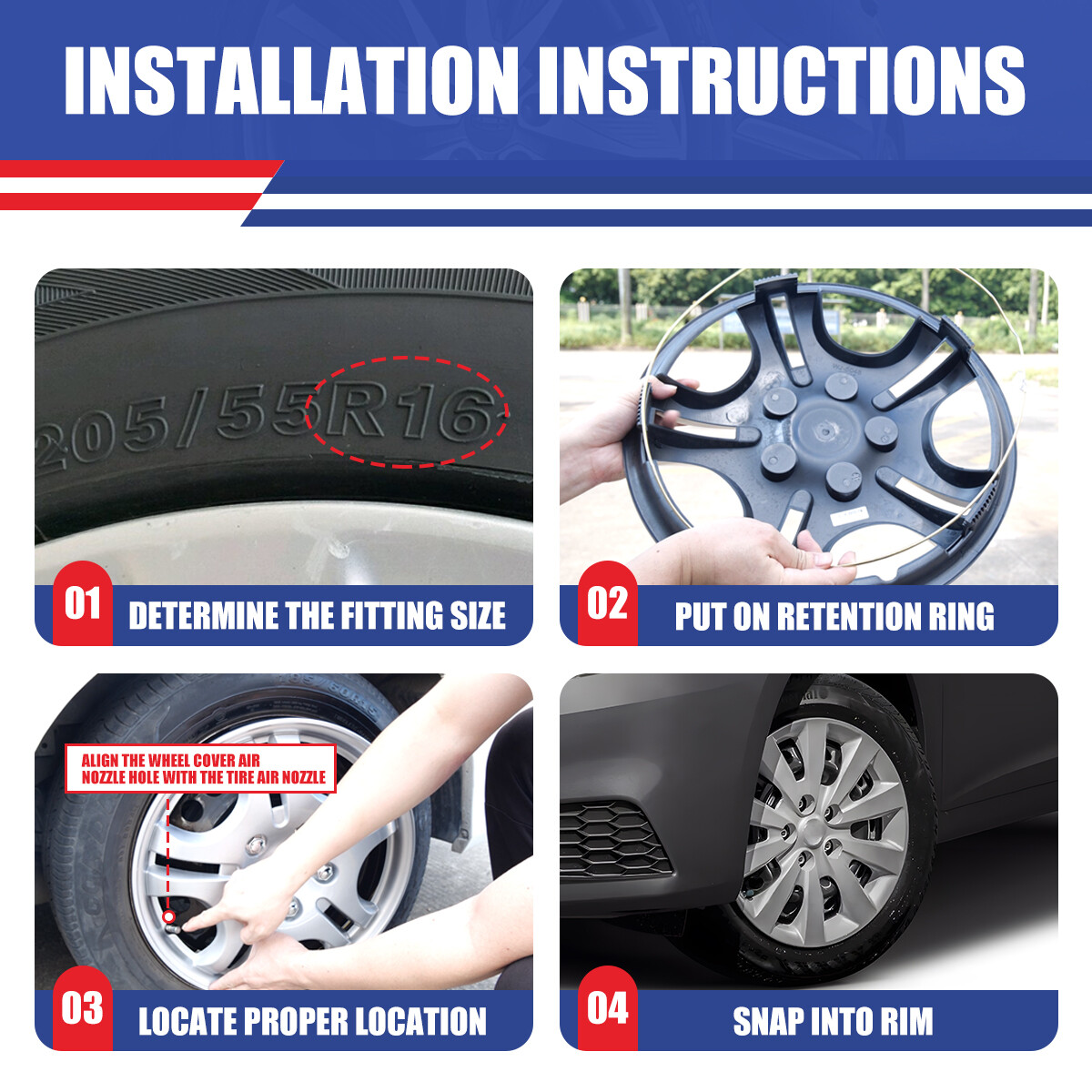 INSTALLATION INSTRUCTIONS

205/55R16

01 DETERMINE THE FITTING SIZE

02 PUT ON RETENTION RING

ALIGN THE WHEEL COVER AIR NOZZLE HOLE WITH THE TIRE AIR NOZZLE

03 LOCATE PROPER LOCATION

04 SNAP INTO RIM