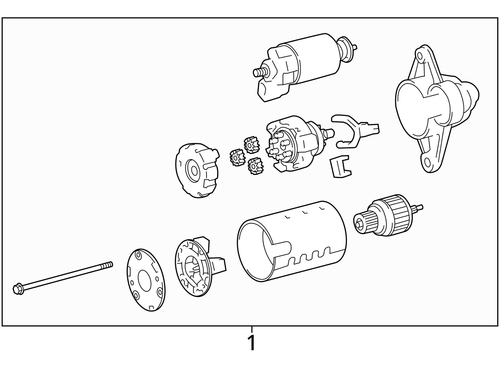 1