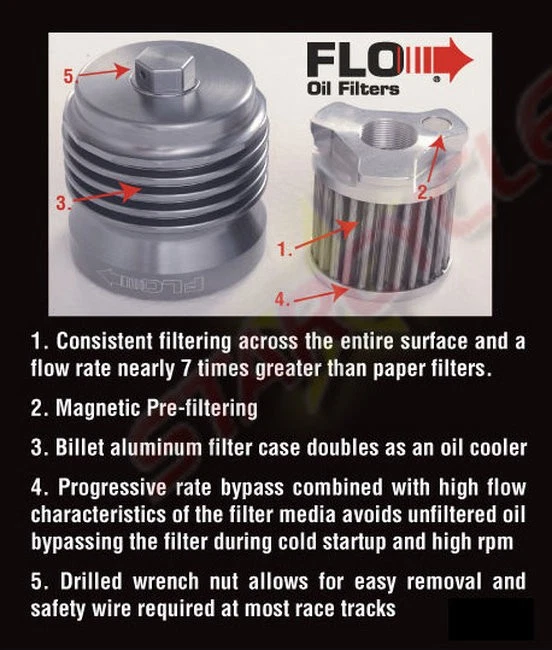 FLO
Oil Filters

5.

3.

2.

1.

4.

FLO

1. Consistent filtering across the entire surface and a flow rate nearly 7 times greater than paper filters.

2. Magnetic Pre-filtering

3. Billet aluminum filter case doubles as an oil cooler

4. Progressive rate bypass combined with high flow characteristics of the filter media avoids unfiltered oil bypassing the filter during cold startup and high rpm

5. Drilled wrench nut allows for easy removal and safety wire required at most race tracks