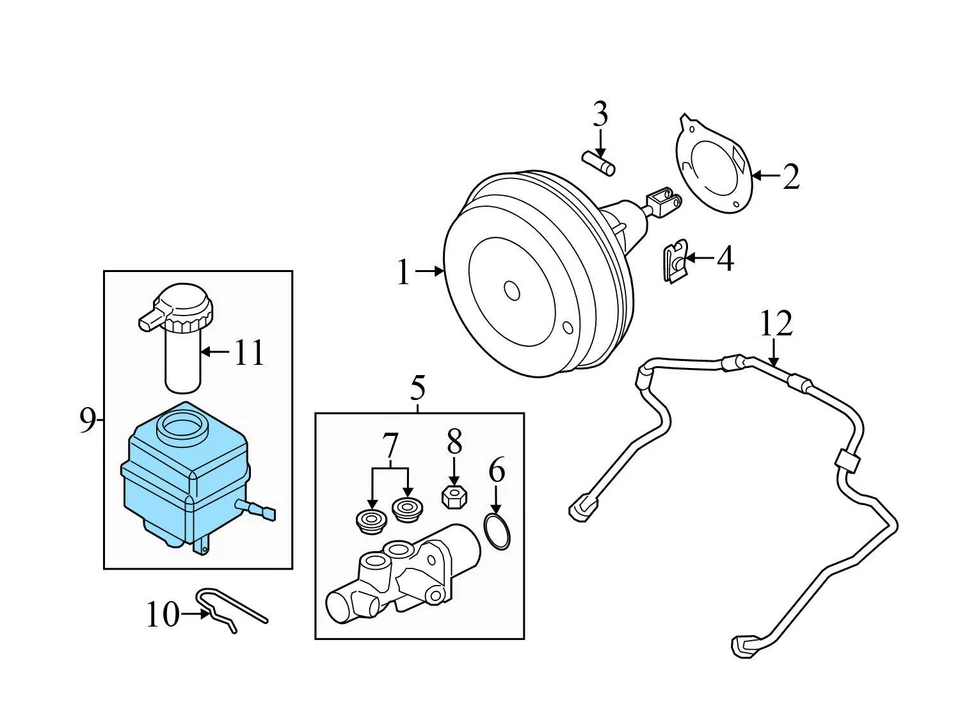 3
2
1
4
12
11
9
5
7
8
6
10