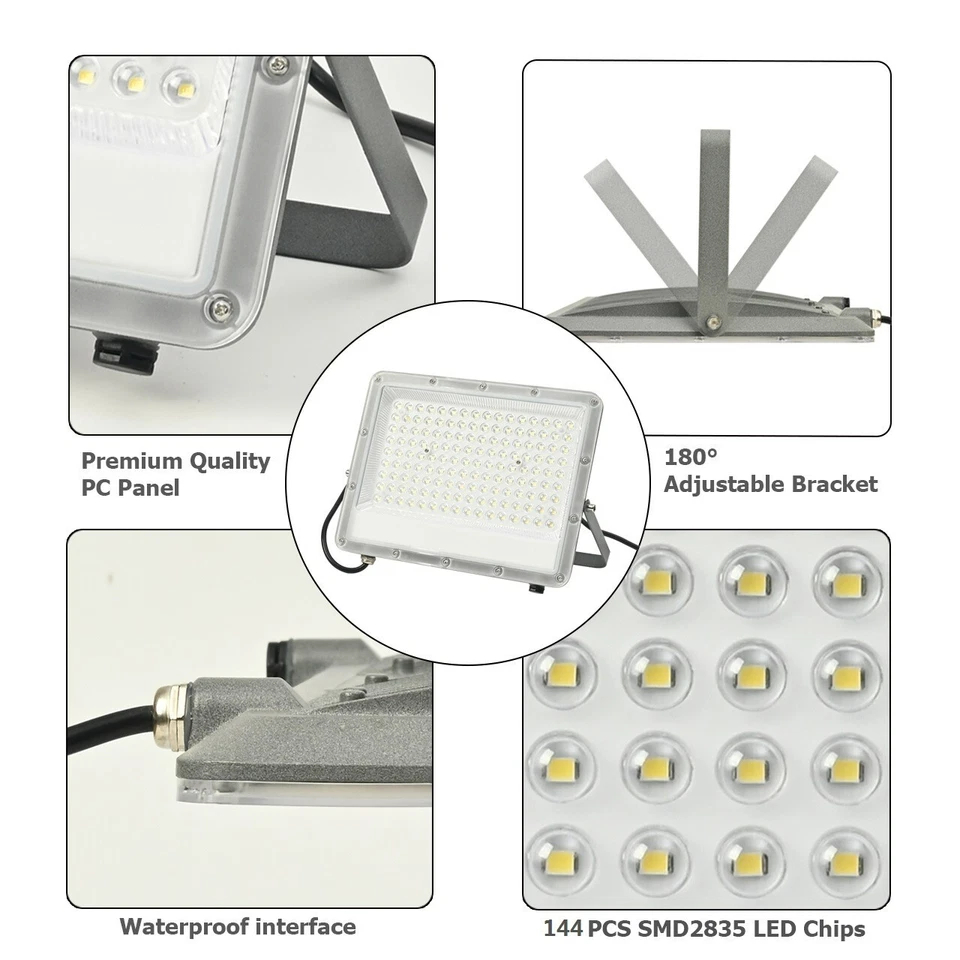 Premium Quality
PC Panel

180°
Adjustable Bracket

Waterproof interface

144 PCS SMD2835 LED Chips