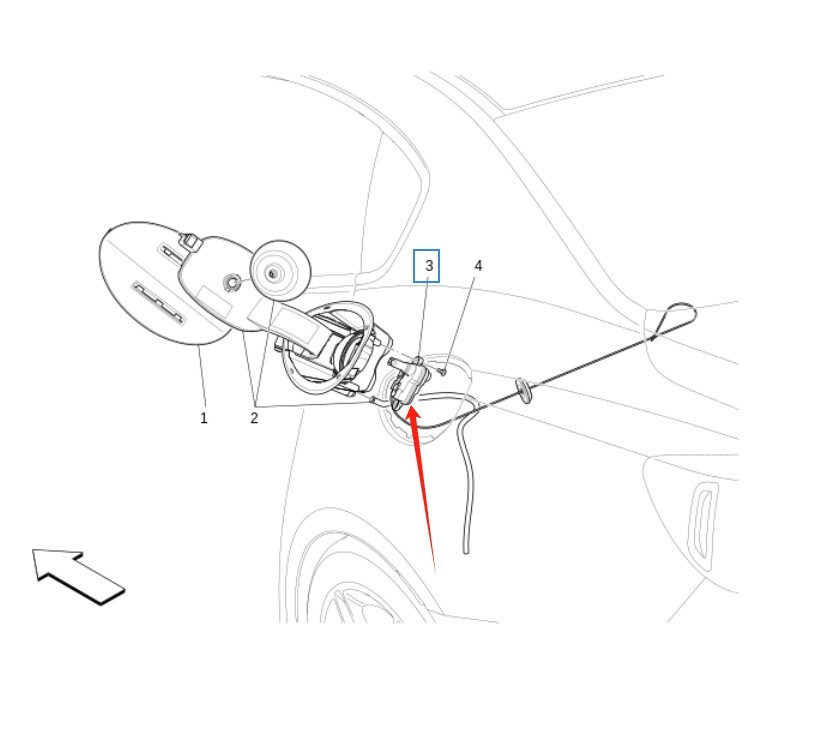 3
4
1
2