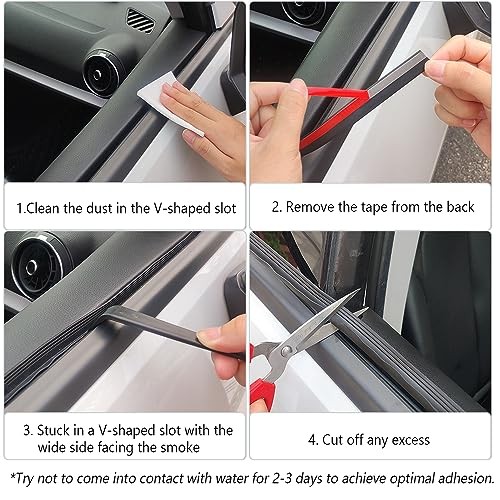 1.Clean the dust in the V-shaped slot

2. Remove the tape from the back

3. Stuck in a V-shaped slot with the wide side facing the smoke

4. Cut off any excess

*Try not to come into contact with water for 2-3 days to achieve optimal adhesion.