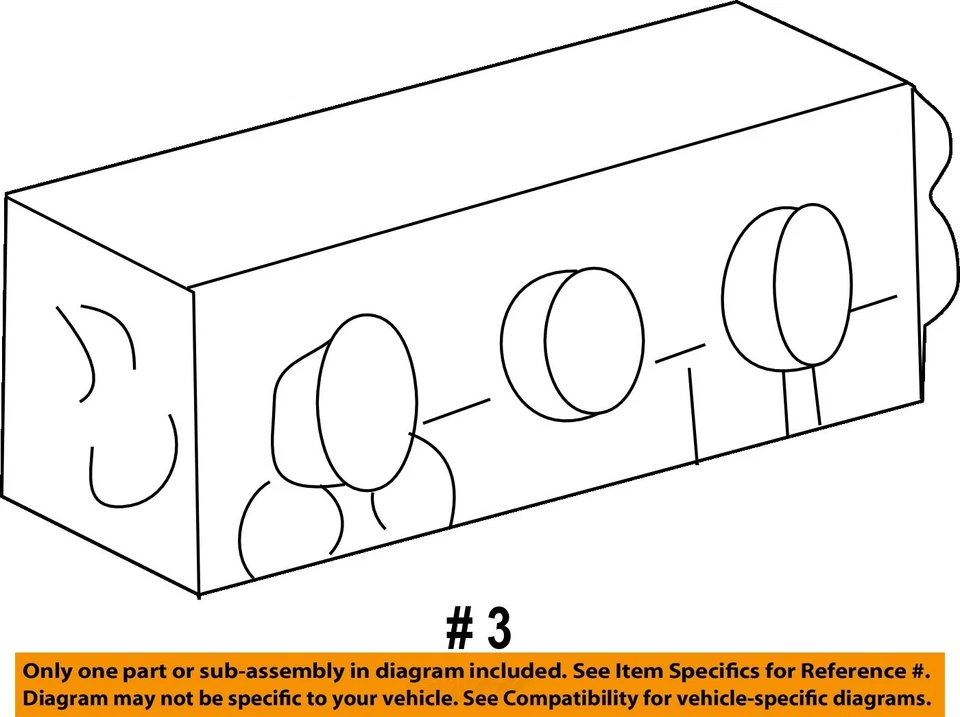 # 3

Only one part or sub-assembly in diagram included. See Item Specifics for Reference #.
Diagram may not be specific to your vehicle. See Compatibility for vehicle-specific diagrams.