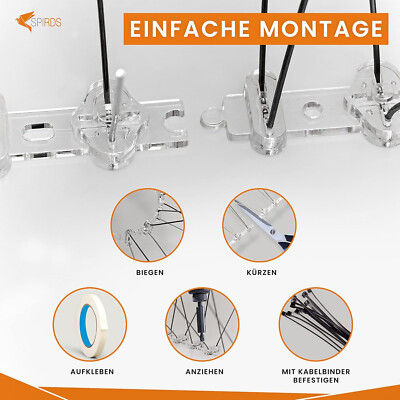 SPIRDS

EINFACHE MONTAGE

BIEGEN

KÜRZEN

AUFKLEBEN

ANZIEHEN

MIT KABELBINDER BEFESTIGEN