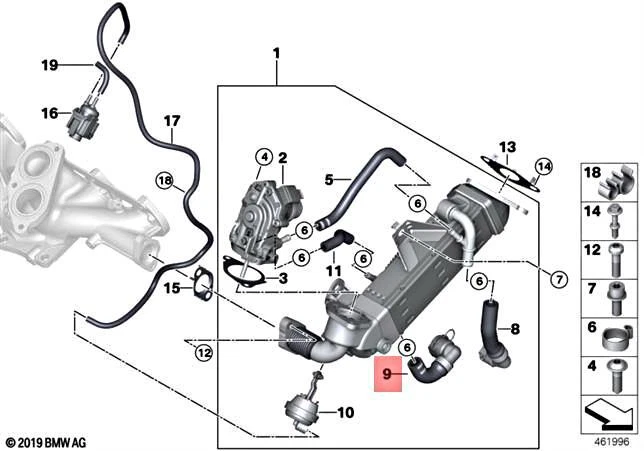 19
16
17
18
1
4
2
5
13
14
6
6
6
6
11
3
7
15
6
8
12
6
9
10
18
14
12
7
6
4
© 2019 BMW AG
461996