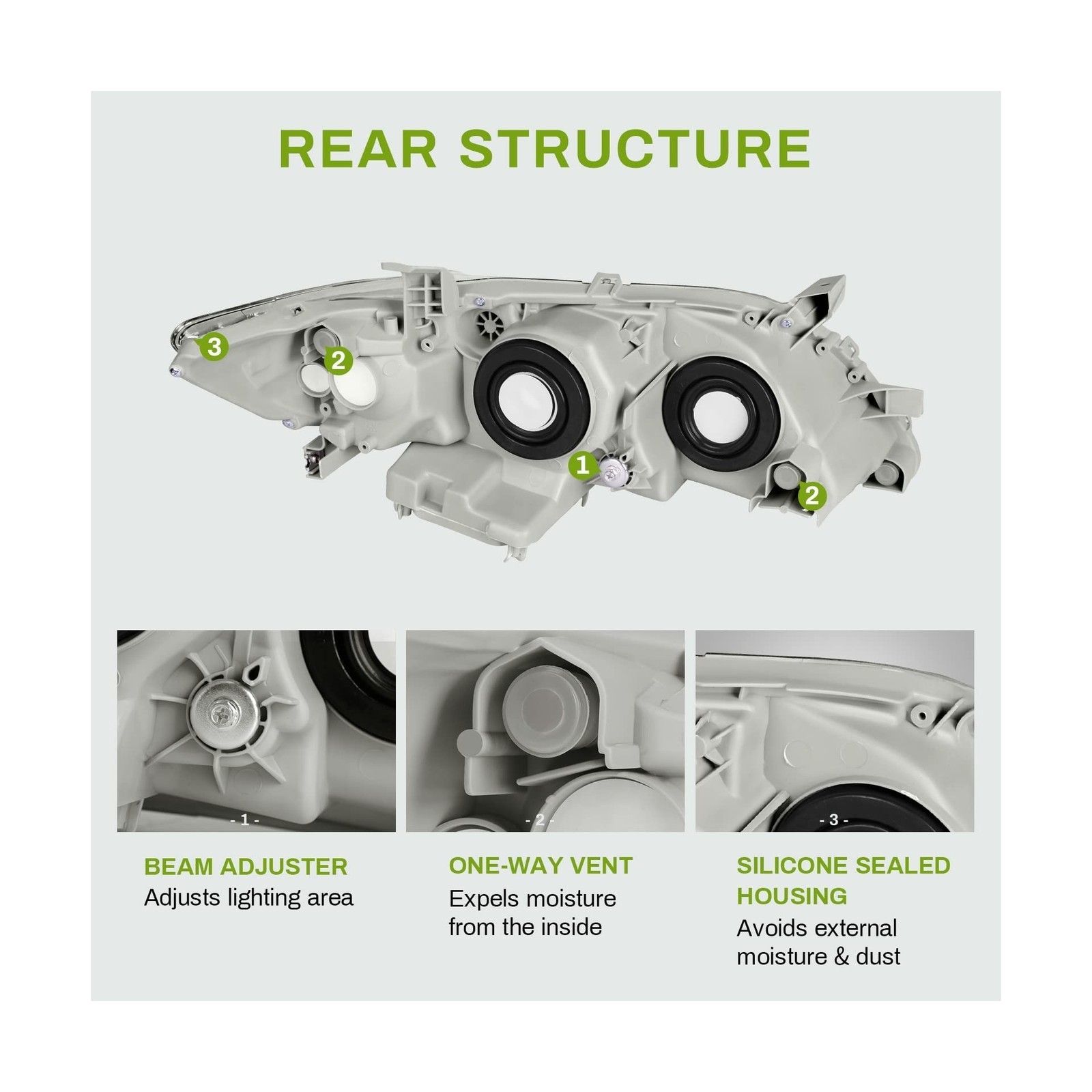 REAR STRUCTURE

3
2
1
2

- 1 -
- 2 -
- 3 -

BEAM ADJUSTER
Adjusts lighting area

ONE-WAY VENT
Expels moisture from the inside

SILICONE SEALED HOUSING
Avoids external moisture & dust