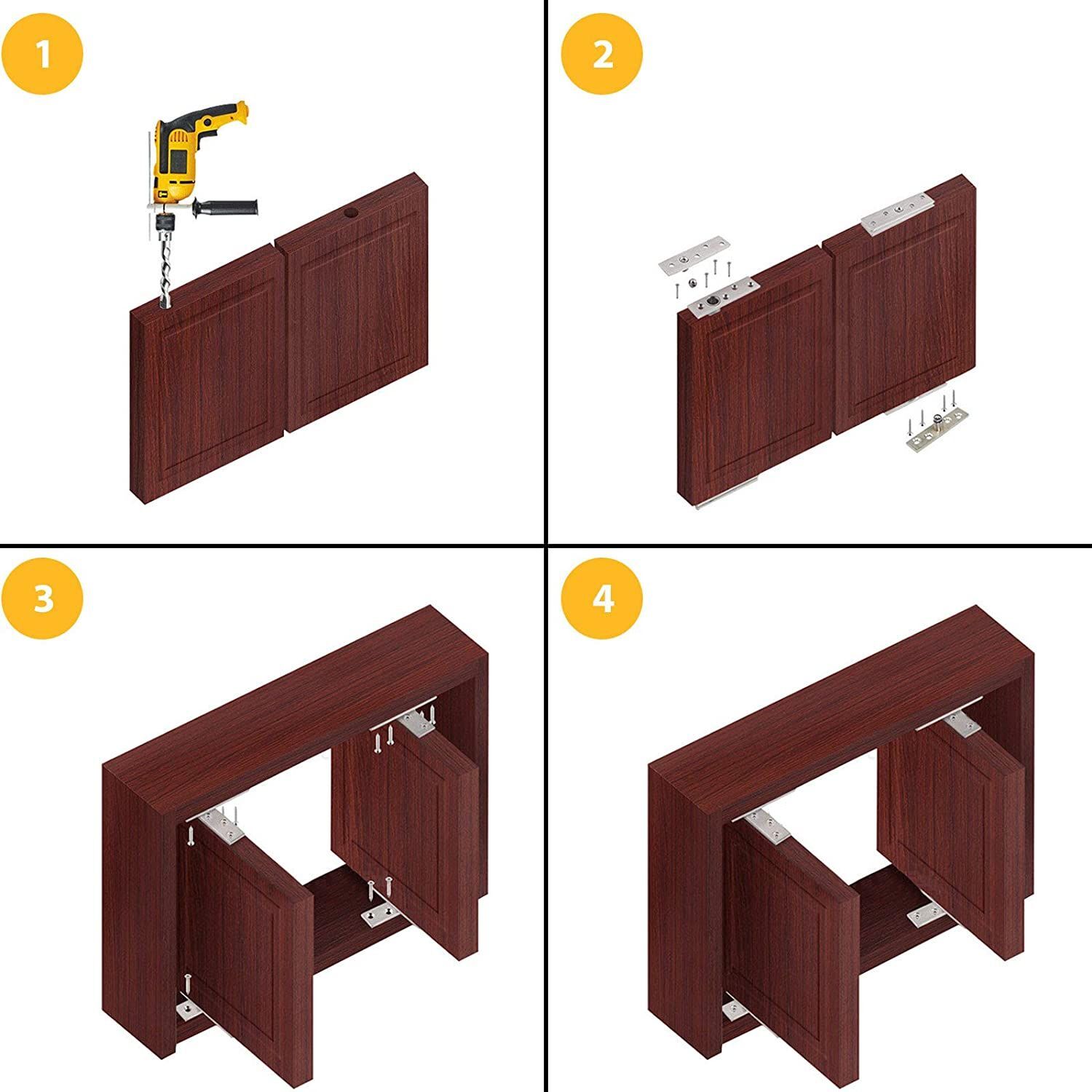 1

2

3

4