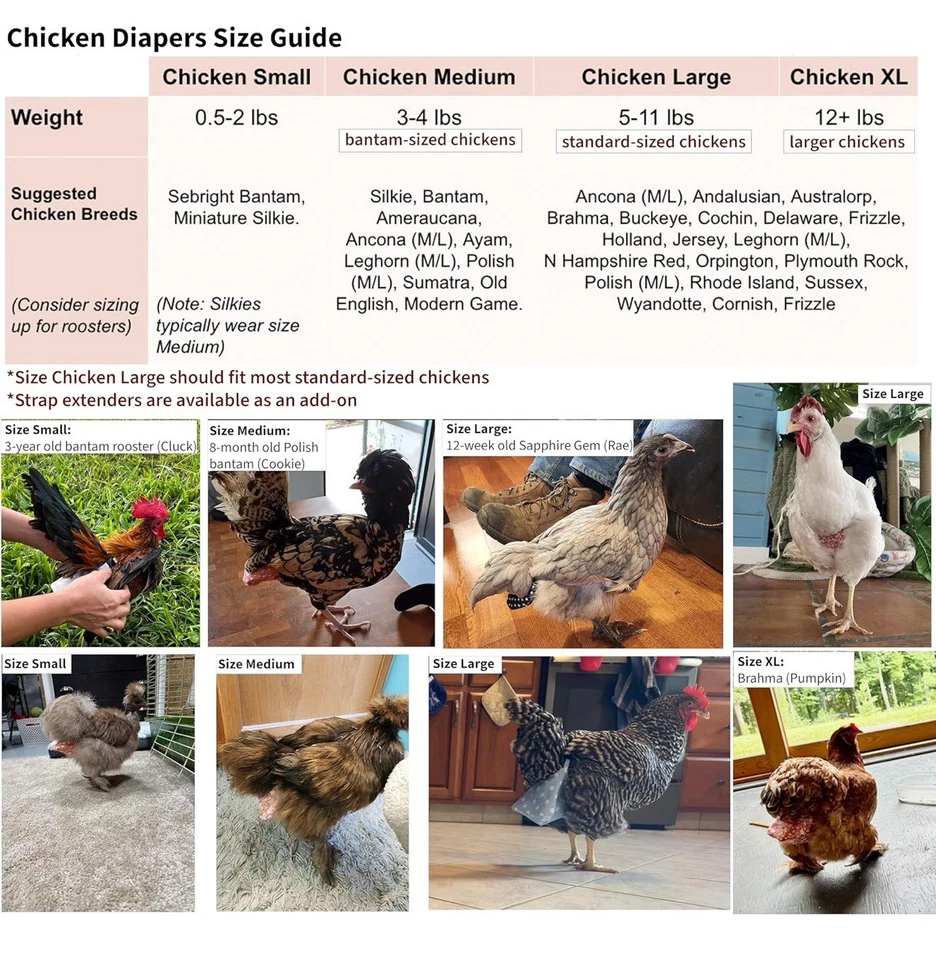 Chicken Diapers Size Guide

| | Chicken Small | Chicken Medium | Chicken Large | Chicken XL |
|---|---|---|---|---|
| Weight | 0.5-2 lbs | 3-4 lbs bantam-sized chickens | 5-11 lbs standard-sized chickens | 12+ lbs larger chickens |
| Suggested Chicken Breeds (Consider sizing up for roosters) | Sebright Bantam, Miniature Silkie. (Note: Silkies typically wear size Medium) | Silkie, Bantam, Ameraucana, Ancona (M/L), Ayam, Leghorn (M/L), Polish (M/L), Sumatra, Old English, Modern Game. | Ancona (M/L), Andalusian, Australorp, Brahma, Buckeye, Cochin, Delaware, Frizzle, Holland, Jersey, Leghorn (M/L), N Hampshire Red, Orpington, Plymouth Rock, Polish (M/L), Rhode Island, Sussex, Wyandotte, Cornish, Frizzle | |

*Size Chicken Large should fit most standard-sized chickens
*Strap extenders are available as an add-on

Size Small:
3-year old bantam rooster (Cluck)

Size Medium:
8-month old Polish bantam (Cookie)

Size Large:
12-week old Sapphire Gem (Rae)

Size Large

Size Small

Size Medium

Size Large

Size XL:
Brahma (Pumpkin)