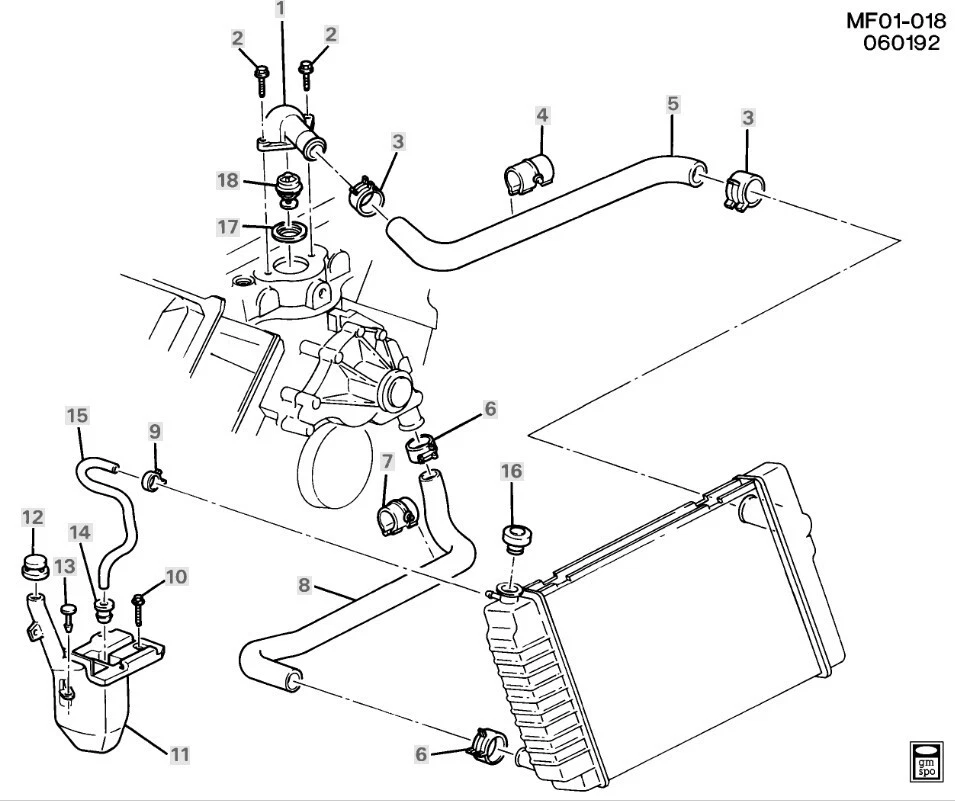 MF01-018
060192

1
2
2
3
4
5
3
18
17
6
15
9
7
16
12
14
13
10
8
11
6
gm spo