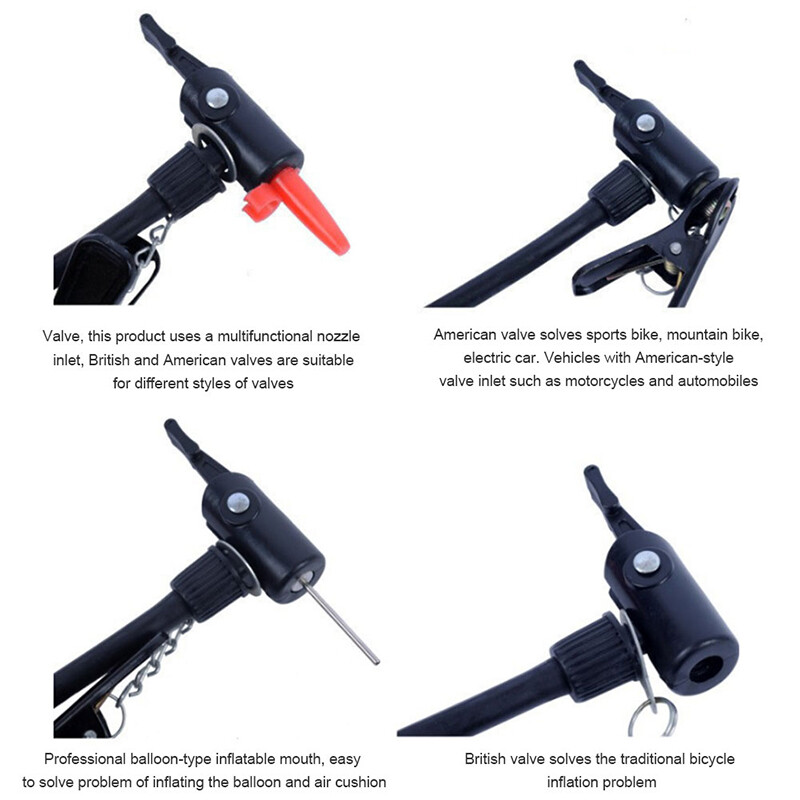 Valve, this product uses a multifunctional nozzle inlet, British and American valves are suitable for different styles of valves

American valve solves sports bike, mountain bike, electric car. Vehicles with American-style valve inlet such as motorcycles and automobiles

Professional balloon-type inflatable mouth, easy to solve problem of inflating the balloon and air cushion

British valve solves the traditional bicycle inflation problem