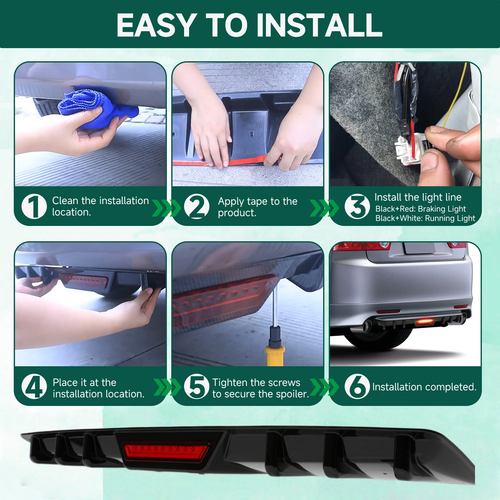 EASY TO INSTALL

1 Clean the installation location.

2 Apply tape to the product.

3 Install the light line
Black+Red: Braking Light
Black+White: Running Light

4 Place it at the installation location.

5 Tighten the screws to secure the spoiler.

6 Installation completed.