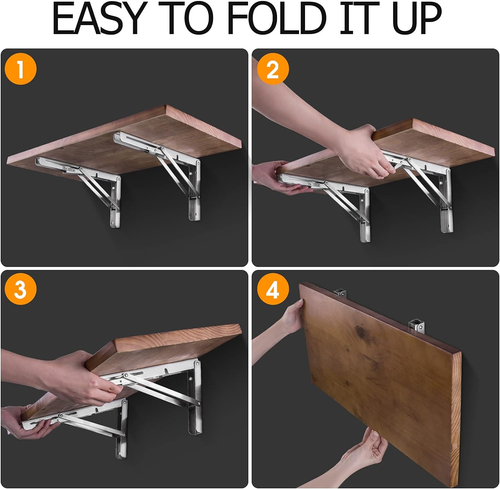 EASY TO FOLD IT UP

1

2

3

4