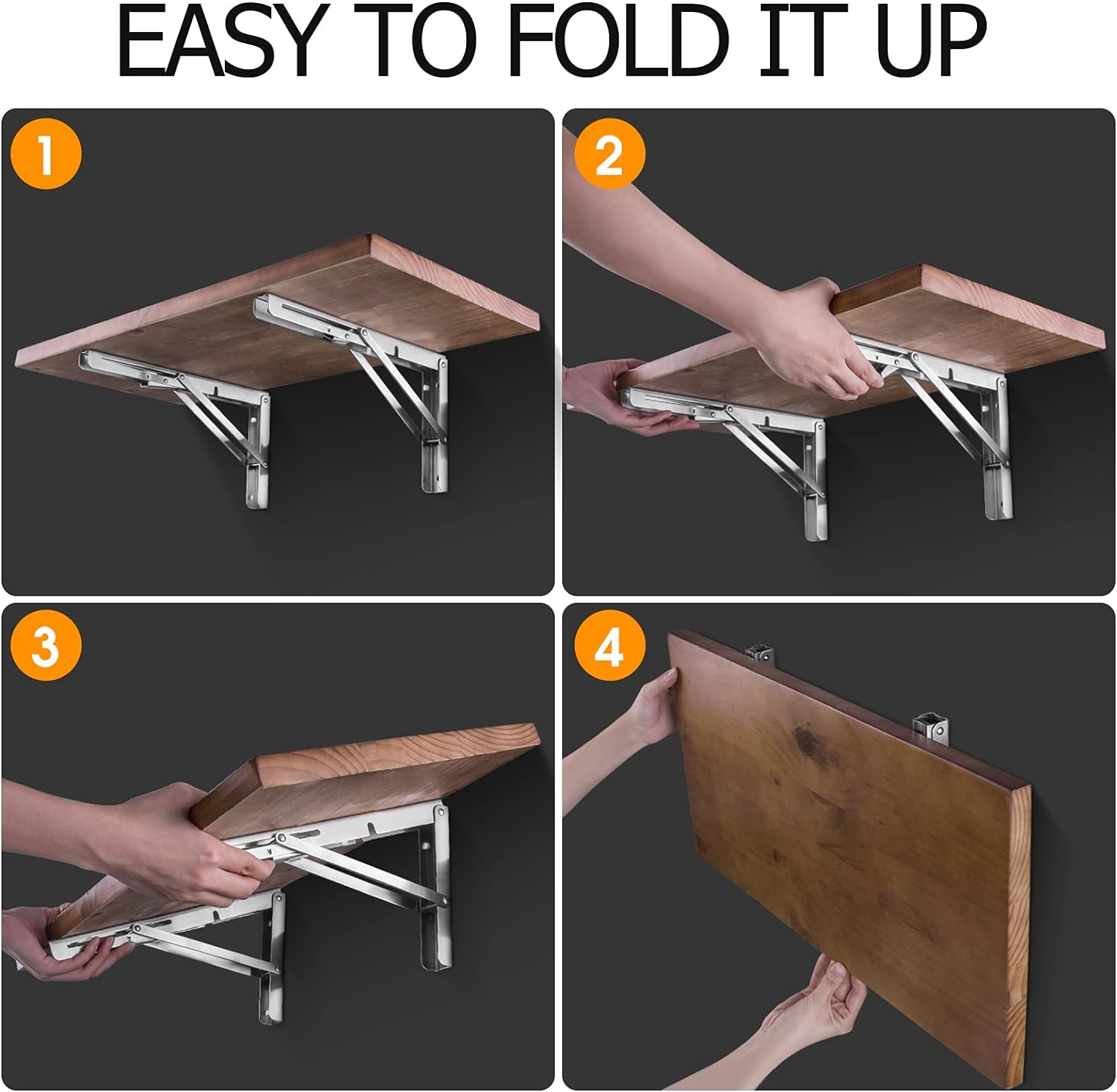 EASY TO FOLD IT UP

1

2

3

4