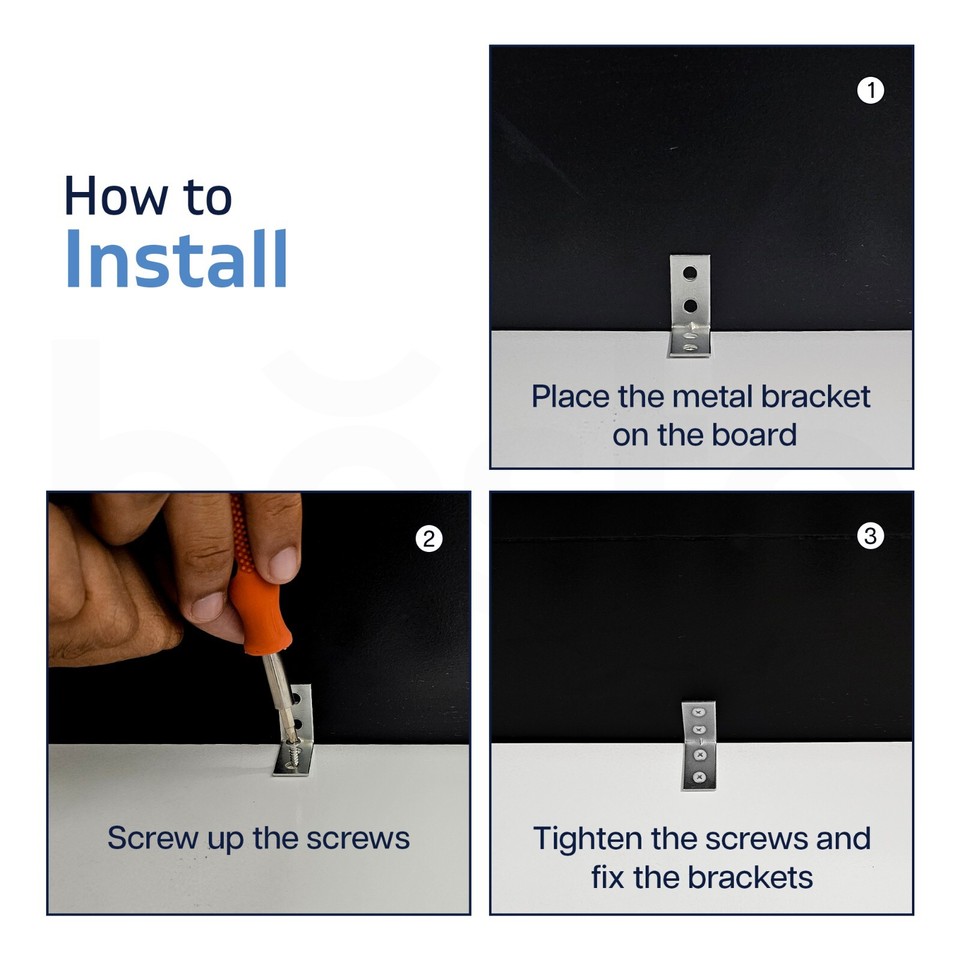 How to
Install

1

Place the metal bracket on the board

2

Screw up the screws

3

Tighten the screws and fix the brackets