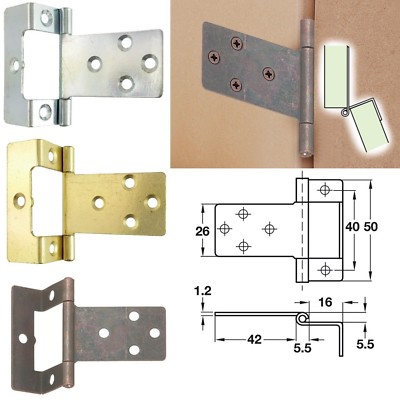 26
40
50
1.2
16
42
5.5
5.5