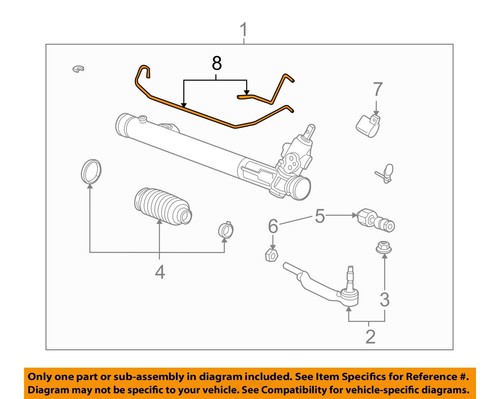 1
8
7
5
6
4
3
2

Only one part or sub-assembly in diagram included. See Item Specifics for Reference #.
Diagram may not be specific to your vehicle. See Compatibility for vehicle-specific diagrams.