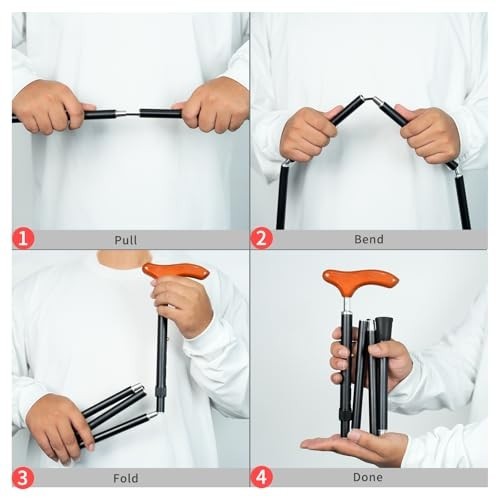 1 Pull

2 Bend

3 Fold

4 Done