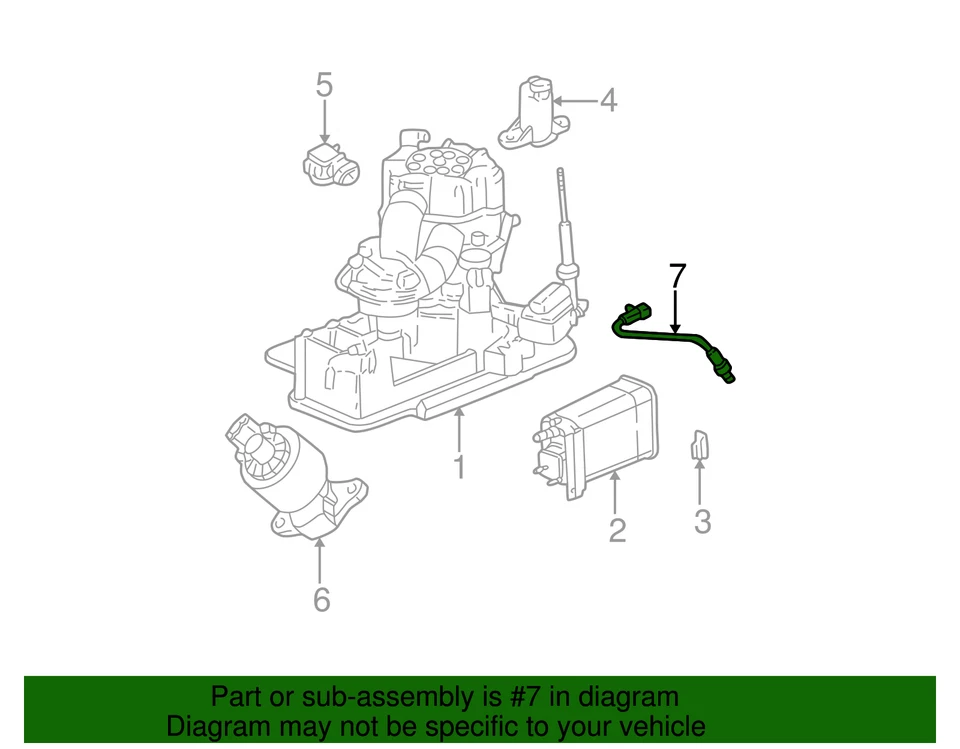 5
4
7
1
2
3
6

Part or sub-assembly is #7 in diagram
Diagram may not be specific to your vehicle