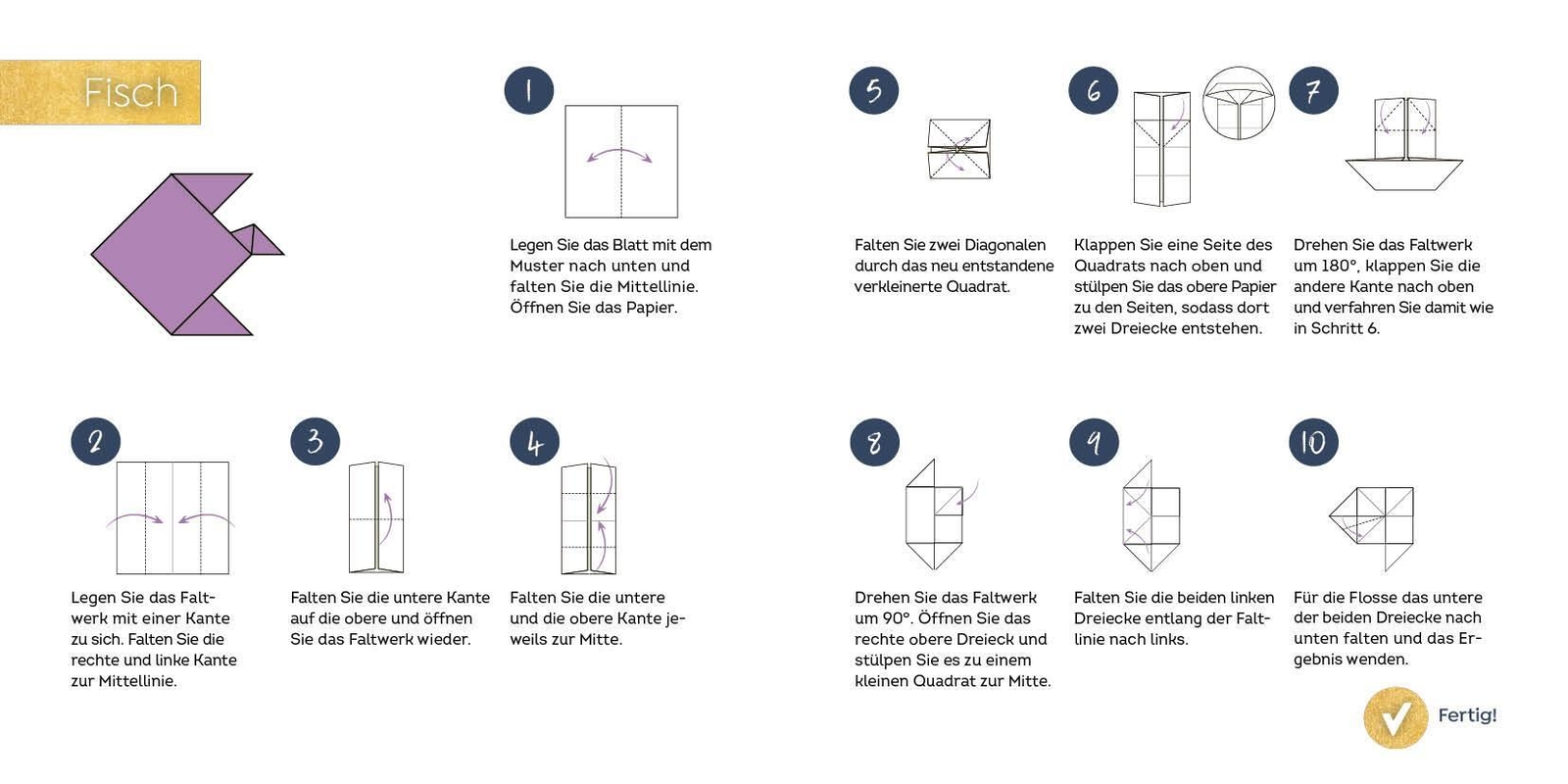 Fisch

1

Legen Sie das Blatt mit dem Muster nach unten und falten Sie die Mittellinie. Öffnen Sie das Papier.

2

Legen Sie das Faltwerk mit einer Kante zu sich. Falten Sie die rechte und linke Kante zur Mittellinie.

3

Falten Sie die untere Kante auf die obere und öffnen Sie das Faltwerk wieder.

4

Falten Sie die untere und die obere Kante jeweils zur Mitte.

5

Falten Sie zwei Diagonalen durch das neu entstandene verkleinerte Quadrat.

6

Klappen Sie eine Seite des Quadrats nach oben und stülpen Sie das obere Papier zu den Seiten, sodass dort zwei Dreiecke entstehen.

7

Drehen Sie das Faltwerk um 180°, klappen Sie die andere Kante nach oben und verfahren Sie damit wie in Schritt 6.

8

Drehen Sie das Faltwerk um 90°. Öffnen Sie das rechte obere Dreieck und stülpen Sie es zu einem kleinen Quadrat zur Mitte.

9

Falten Sie die beiden linken Dreiecke entlang der Faltlinie nach links.

10

Für die Flosse das untere der beiden Dreiecke nach unten falten und das Ergebnis wenden.

Fertig!