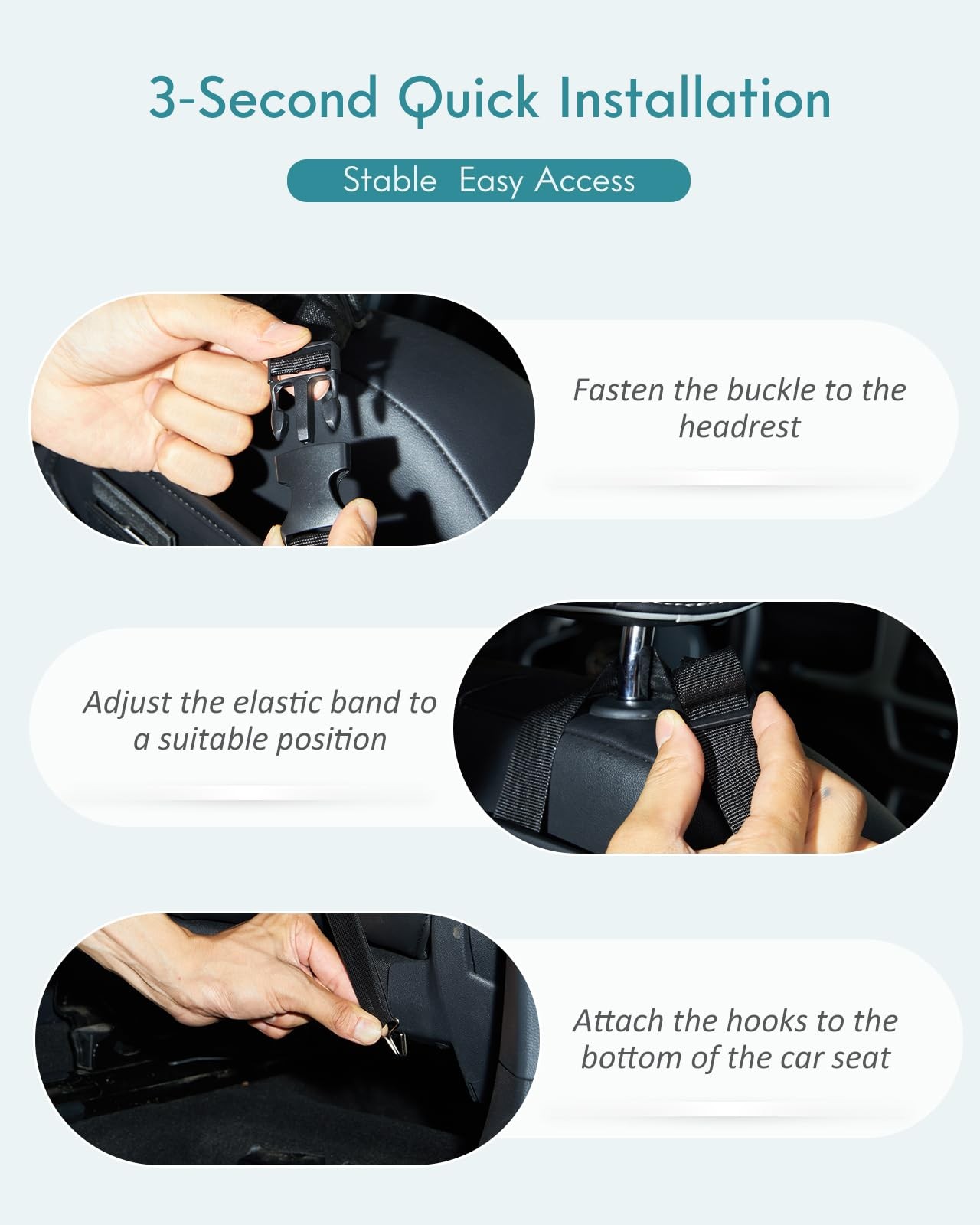 3-Second Quick Installation

Stable Easy Access

Fasten the buckle to the headrest

Adjust the elastic band to a suitable position

Attach the hooks to the bottom of the car seat