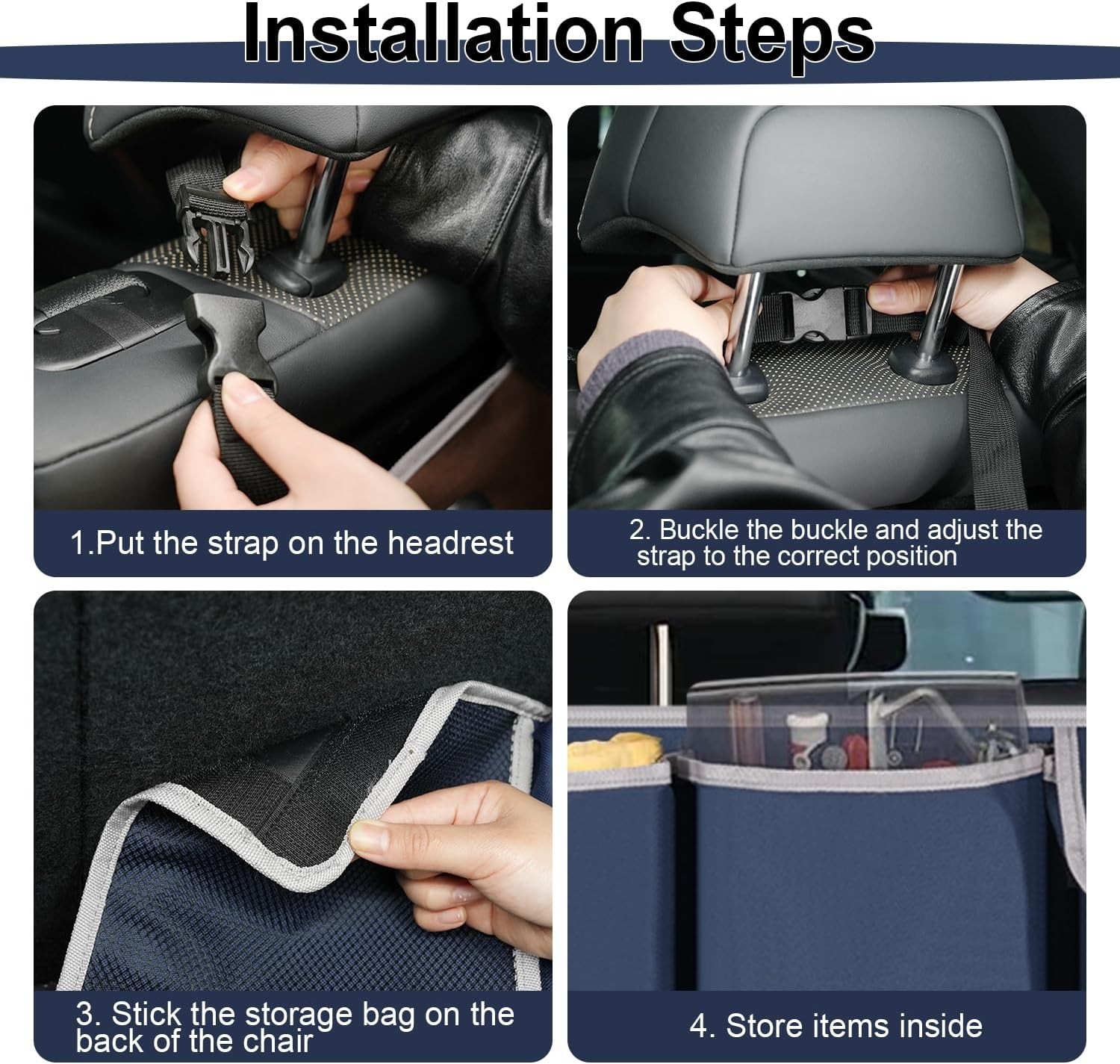 Installation Steps

1.Put the strap on the headrest

2. Buckle the buckle and adjust the strap to the correct position

3. Stick the storage bag on the back of the chair

4. Store items inside