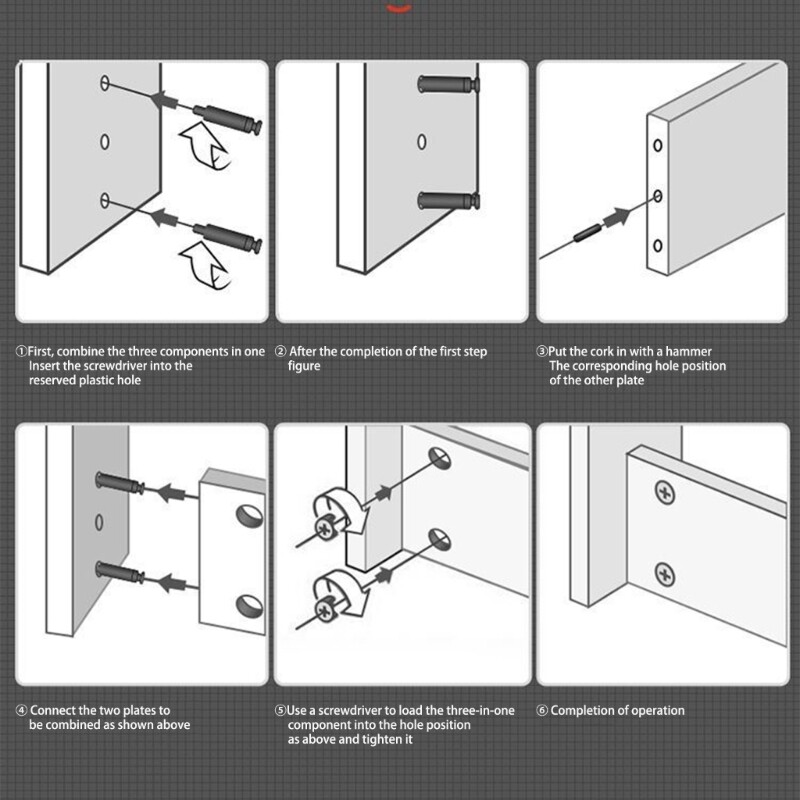 ①First, combine the three components in one Insert the screwdriver into the reserved plastic hole

② After the completion of the first step figure

③Put the cork in with a hammer The corresponding hole position of the other plate

④ Connect the two plates to be combined as shown above

⑤Use a screwdriver to load the three-in-one component into the hole position as above and tighten it

⑥ Completion of operation