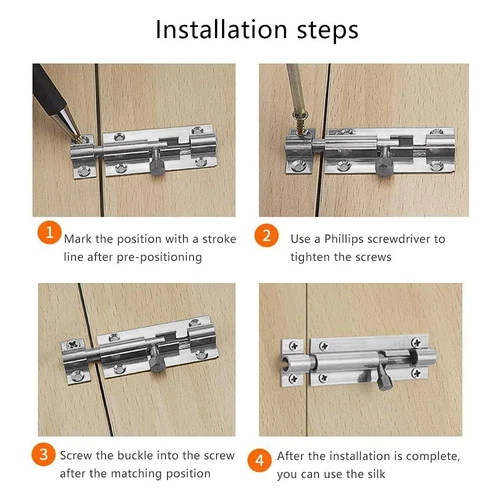 Installation steps

1 Mark the position with a stroke line after pre-positioning

2 Use a Phillips screwdriver to tighten the screws

3 Screw the buckle into the screw after the matching position

4 After the installation is complete, you can use the silk