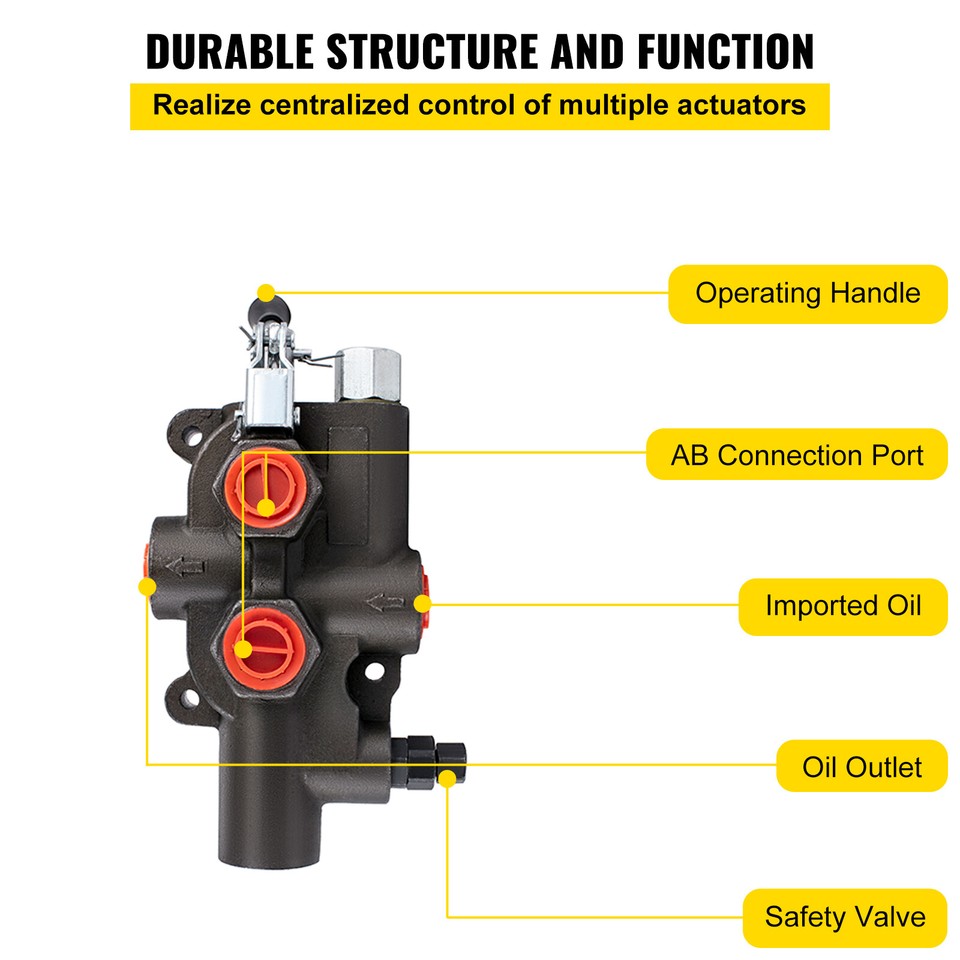 DURABLE STRUCTURE AND FUNCTION

Realize centralized control of multiple actuators

Operating Handle

AB Connection Port

Imported Oil

Oil Outlet

Safety Valve