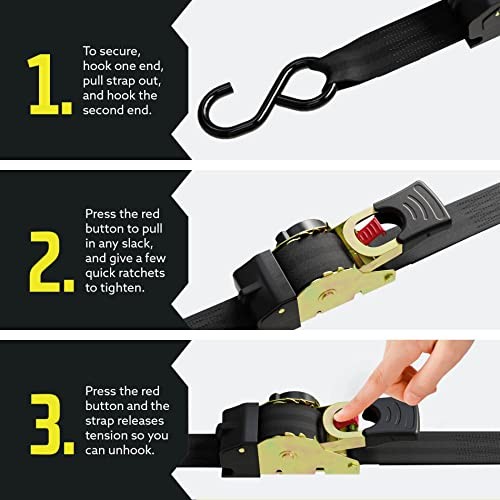 1. To secure, hook one end, pull strap out, and hook the second end.

2. Press the red button to pull in any slack, and give a few quick ratchets to tighten.

3. Press the red button and the strap releases tension so you can unhook.