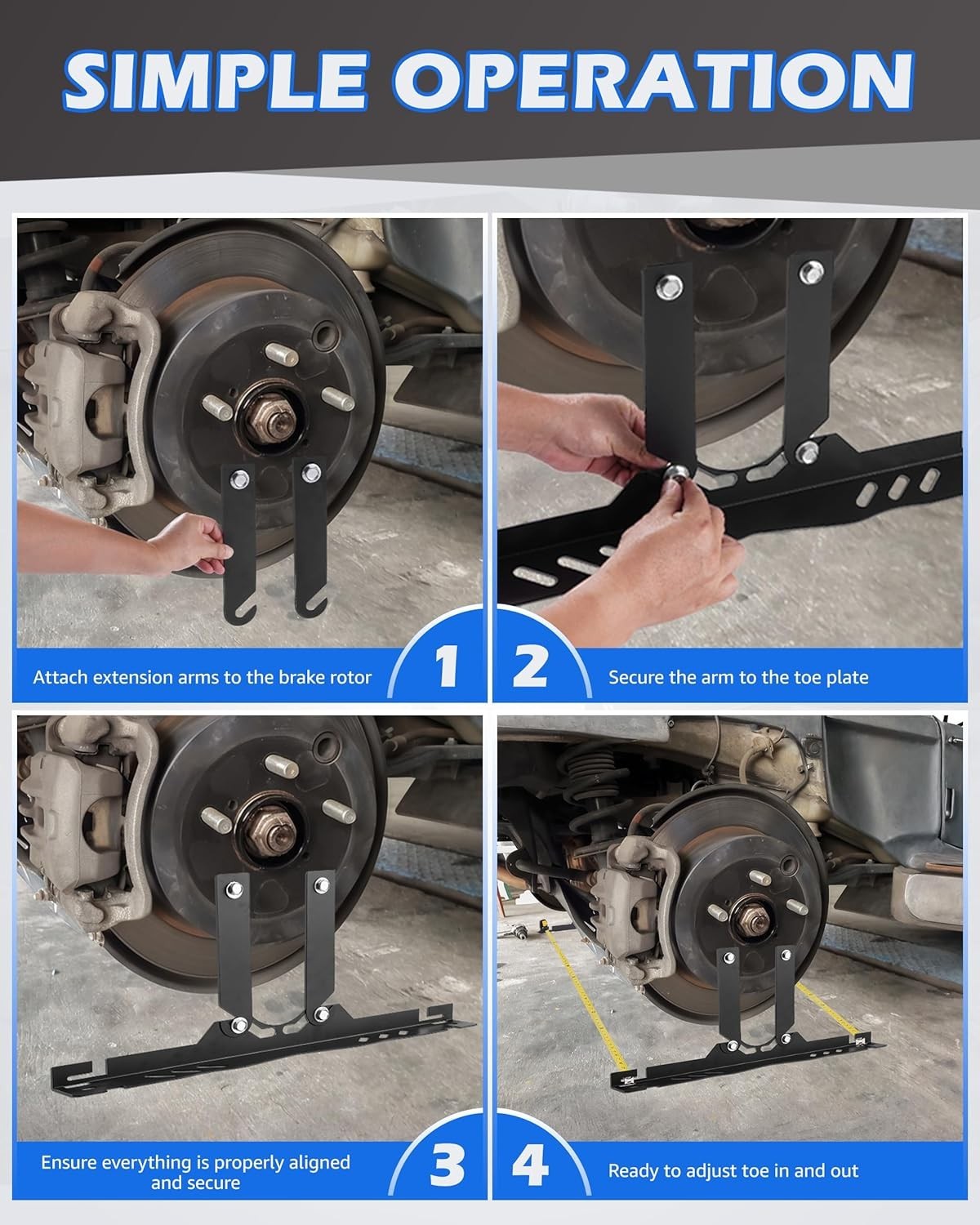 SIMPLE OPERATION

Attach extension arms to the brake rotor

1

2

Secure the arm to the toe plate

Ensure everything is properly aligned and secure

3

4

Ready to adjust toe in and out